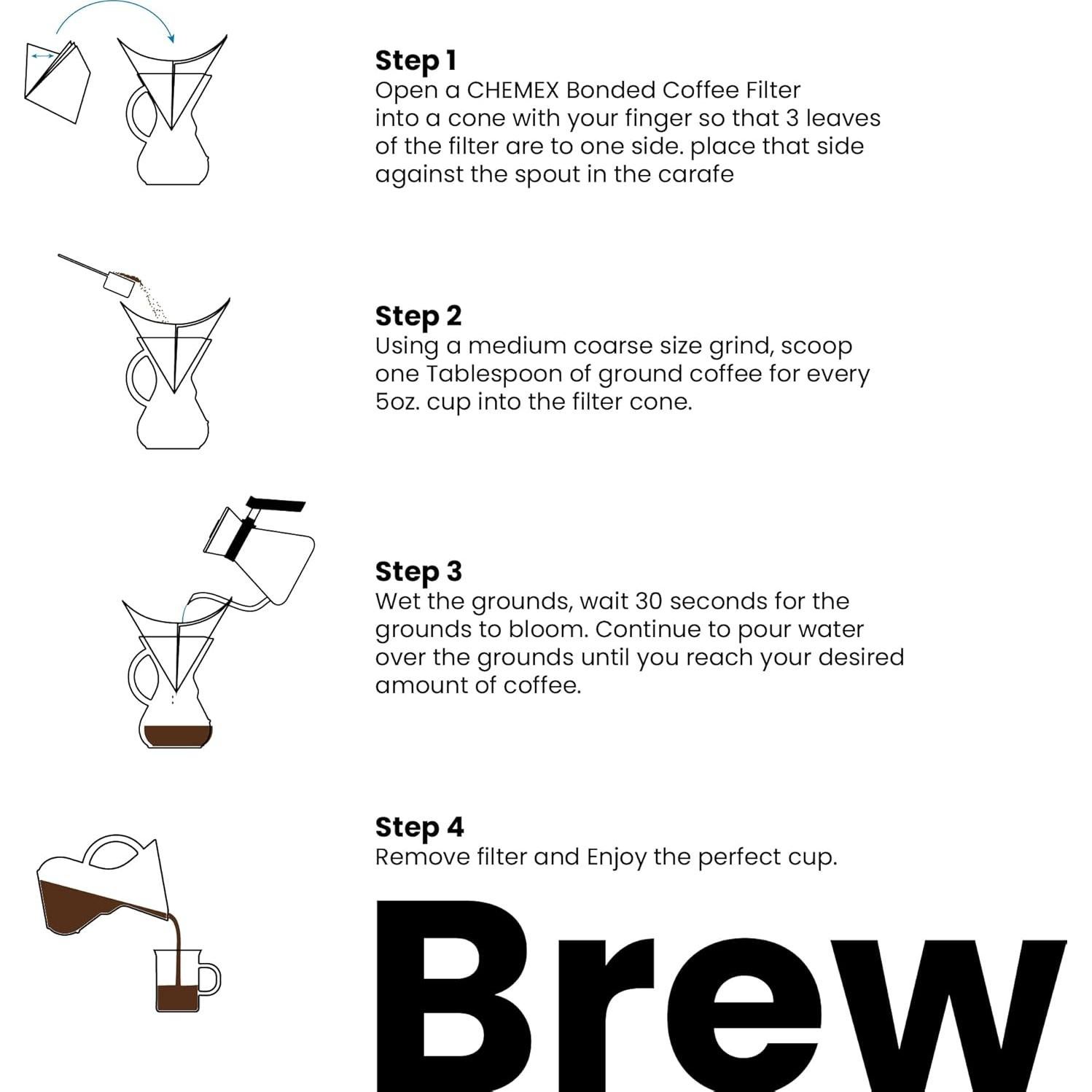 Step 1
Open a CHEMEX Bonded Coffee Filter into a cone with your finger so that 3 leaves of the filter are to one side. place that side against the spout in the carafe

Step 2
Using a medium coarse size grind, scoop one Tablespoon of ground coffee for every 5oz. cup into the filter cone.

Step 3
Wet the grounds, wait 30 seconds for the grounds to bloom. Continue to pour water over the grounds until you reach your desired amount of coffee.

Step 4
Remove filter and Enjoy the perfect cup.

Brew