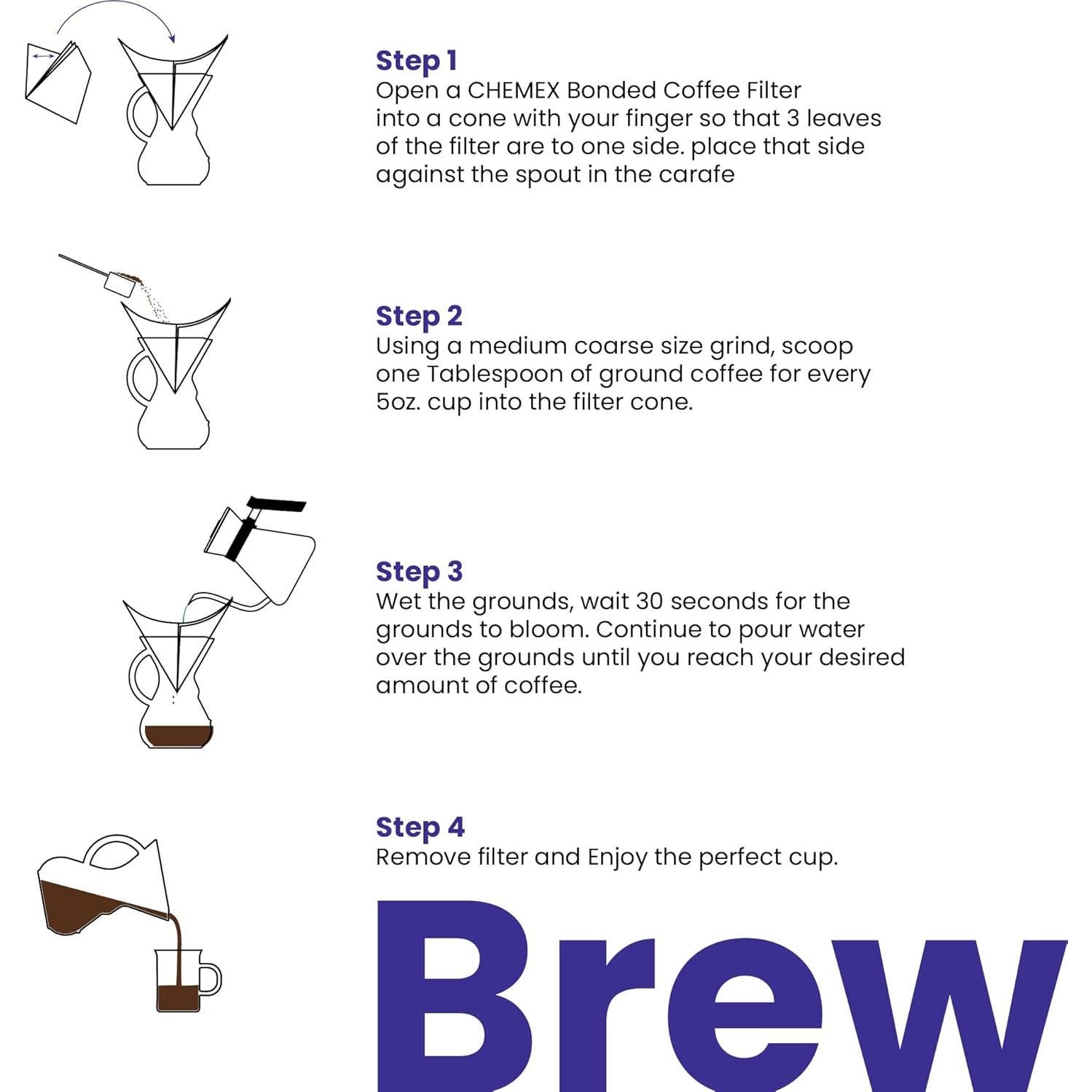 Step 1
Open a CHEMEX Bonded Coffee Filter into a cone with your finger so that 3 leaves of the filter are to one side. place that side against the spout in the carafe

Step 2
Using a medium coarse size grind, scoop one Tablespoon of ground coffee for every 5oz. cup into the filter cone.

Step 3
Wet the grounds, wait 30 seconds for the grounds to bloom. Continue to pour water over the grounds until you reach your desired amount of coffee.

Step 4
Remove filter and Enjoy the perfect cup.

Brew