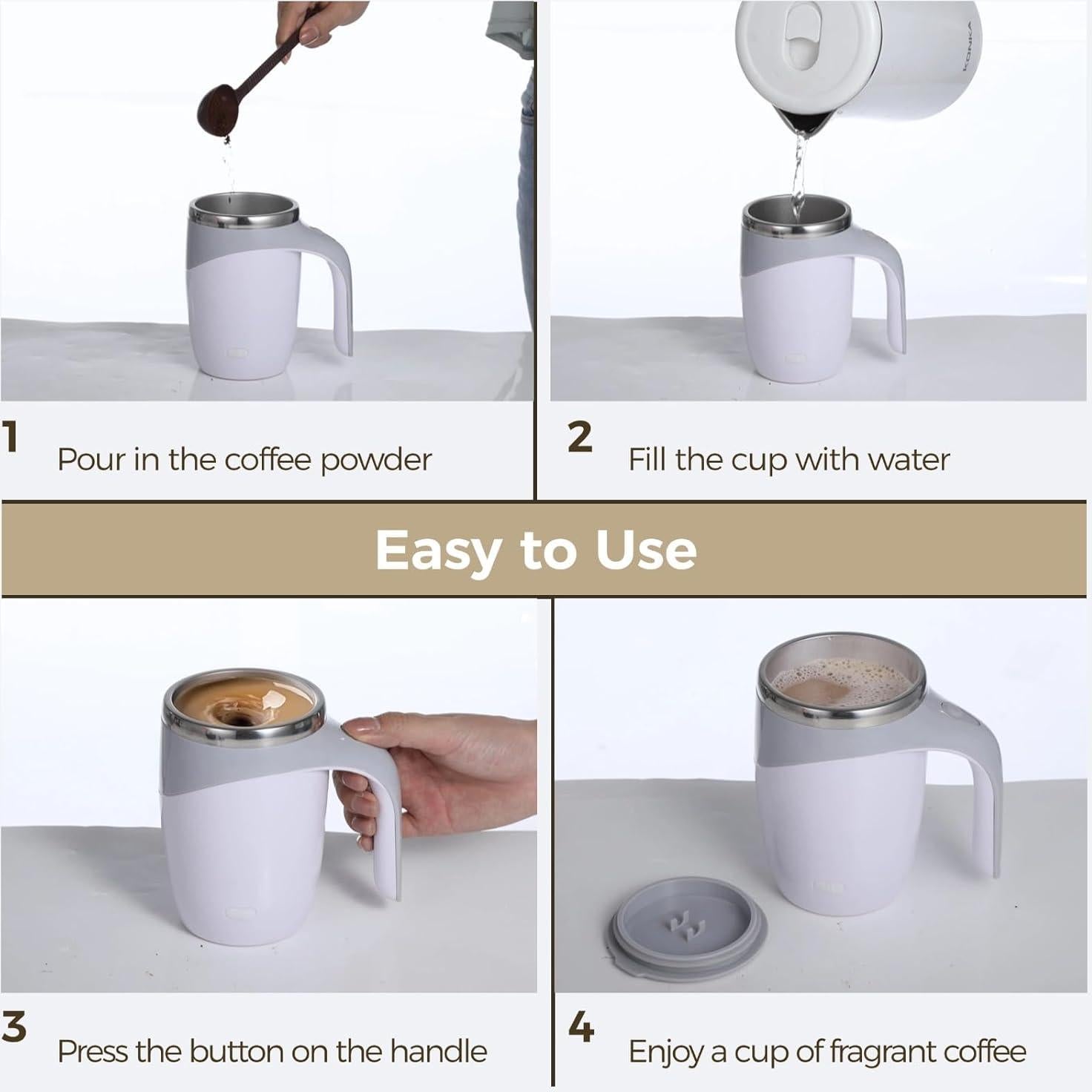 KONKA

1
Pour in the coffee powder

2
Fill the cup with water

Easy to Use

3
Press the button on the handle

4
Enjoy a cup of fragrant coffee