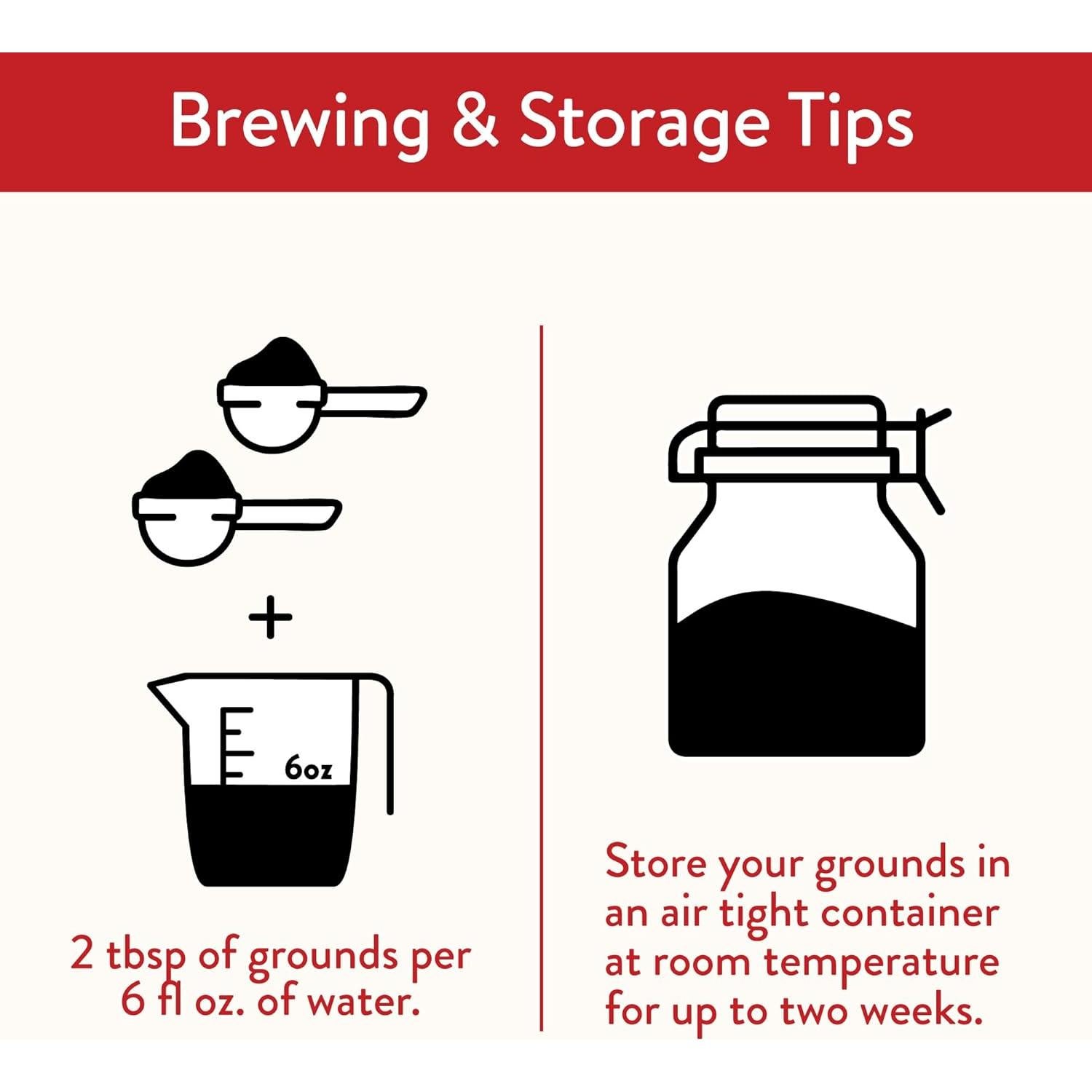 Brewing & Storage Tips

+

6oz

2 tbsp of grounds per 6 fl oz. of water.

Store your grounds in an air tight container at room temperature for up to two weeks.