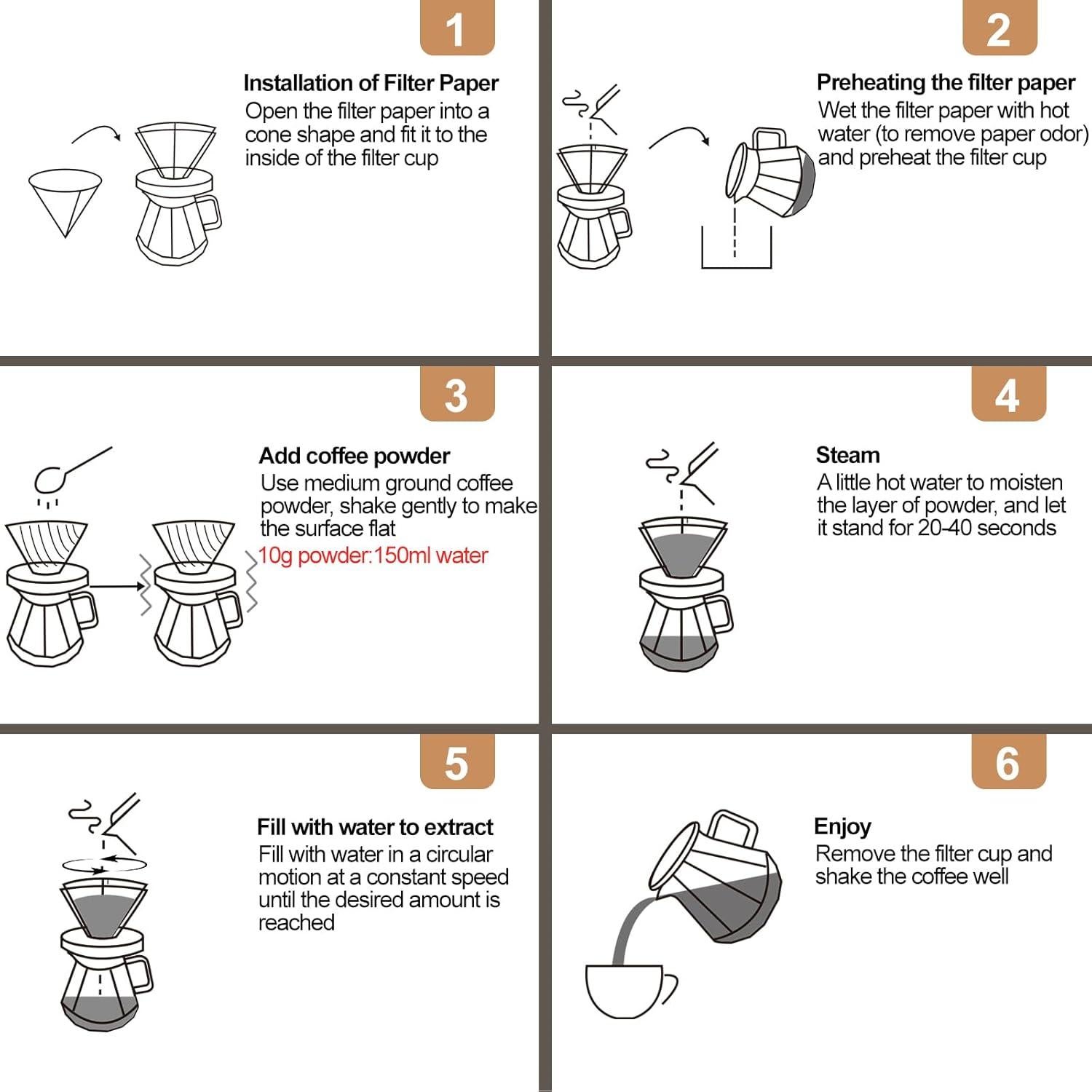 1

Installation of Filter Paper
Open the filter paper into a cone shape and fit it to the inside of the filter cup

2

Preheating the filter paper
Wet the filter paper with hot water (to remove paper odor) and preheat the filter cup

3

Add coffee powder
Use medium ground coffee powder, shake gently to make the surface flat
10g powder:150ml water

4

Steam
A little hot water to moisten the layer of powder, and let it stand for 20-40 seconds

5

Fill with water to extract
Fill with water in a circular motion at a constant speed until the desired amount is reached

6

Enjoy
Remove the filter cup and shake the coffee well