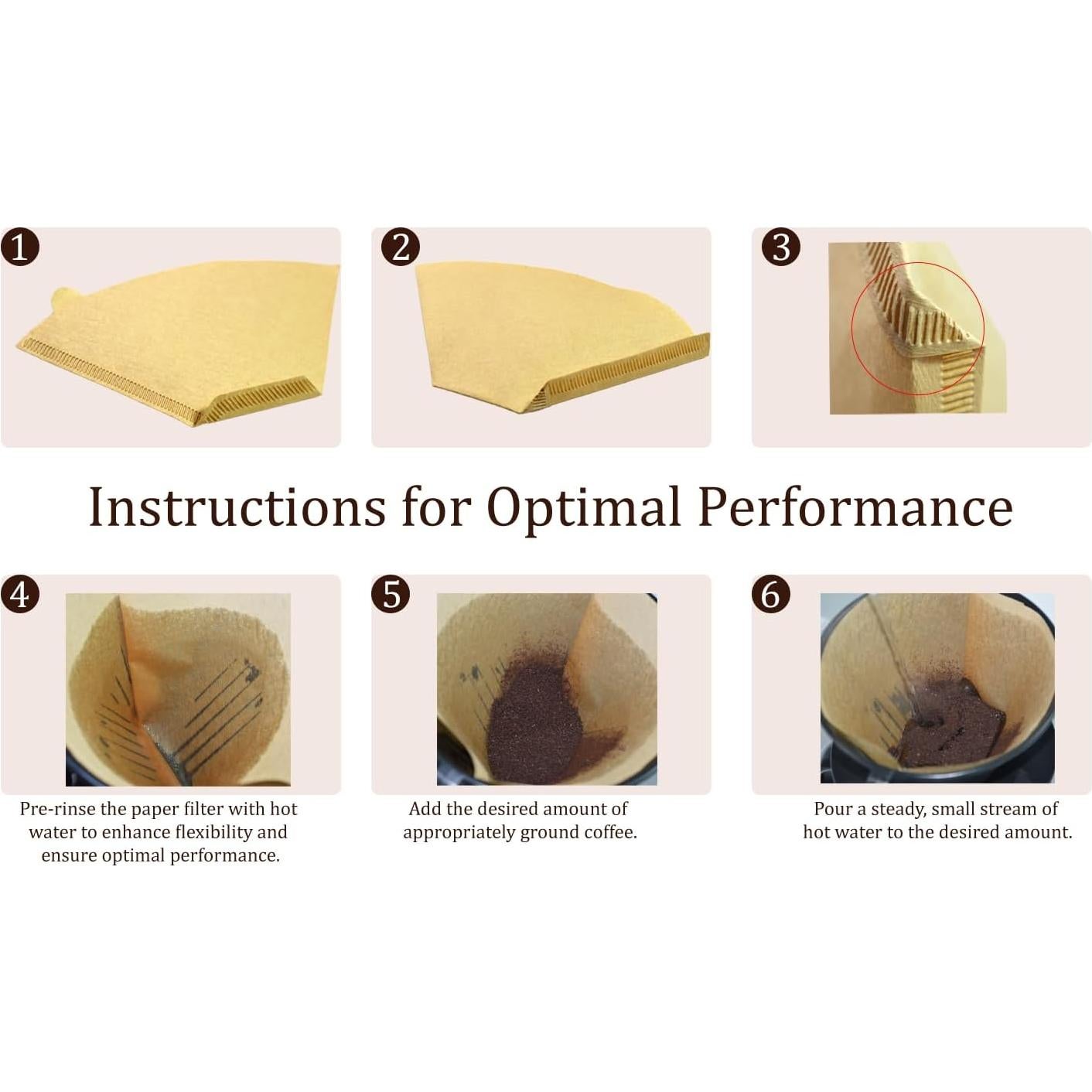 1

2

3

Instructions for Optimal Performance

4

5

6

Pre-rinse the paper filter with hot water to enhance flexibility and ensure optimal performance.

Add the desired amount of appropriately ground coffee.

Pour a steady, small stream of hot water to the desired amount.