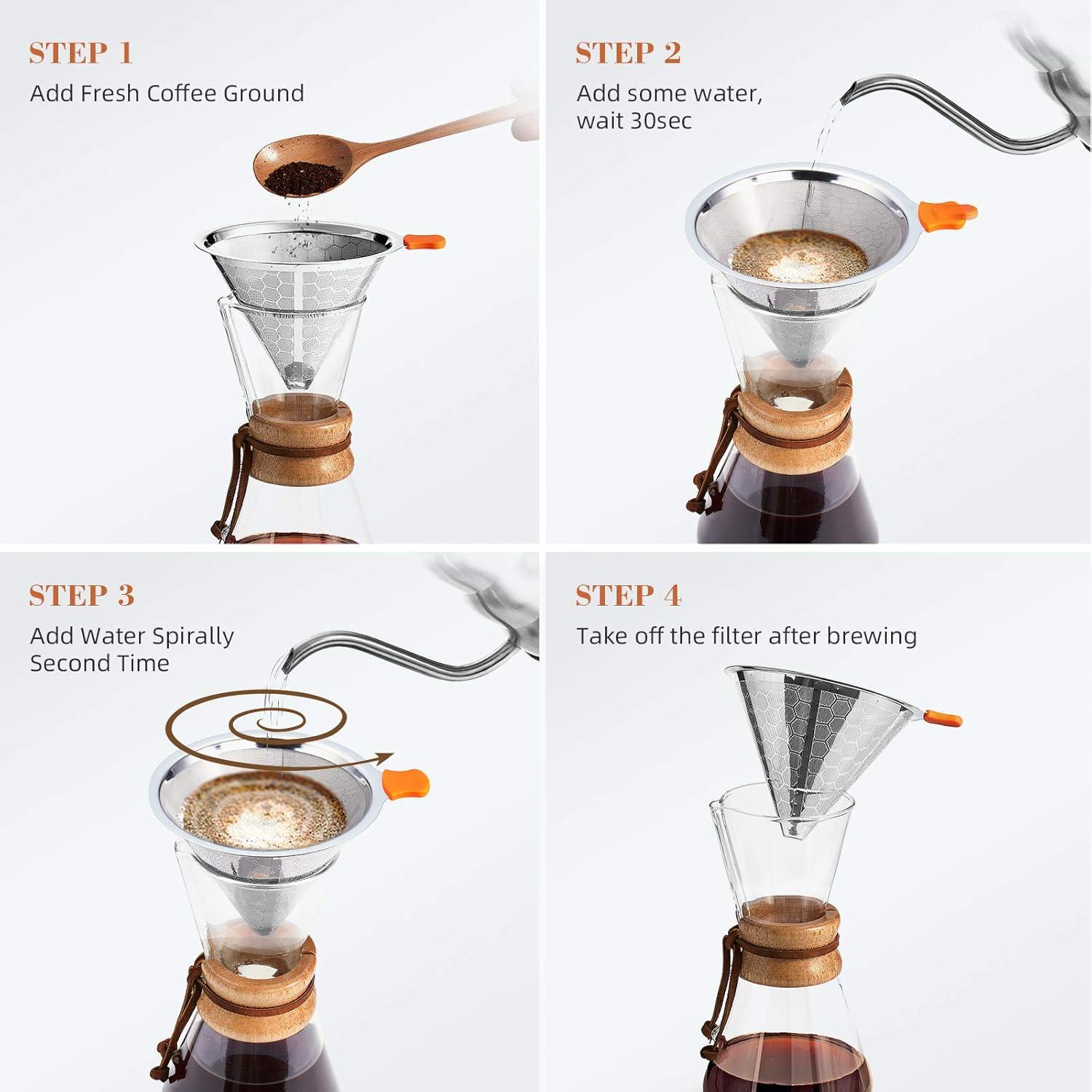 STEP 1
Add Fresh Coffee Ground

STEP 2
Add some water,
wait 30sec

STEP 3
Add Water Spirally
Second Time

STEP 4
Take off the filter after brewing