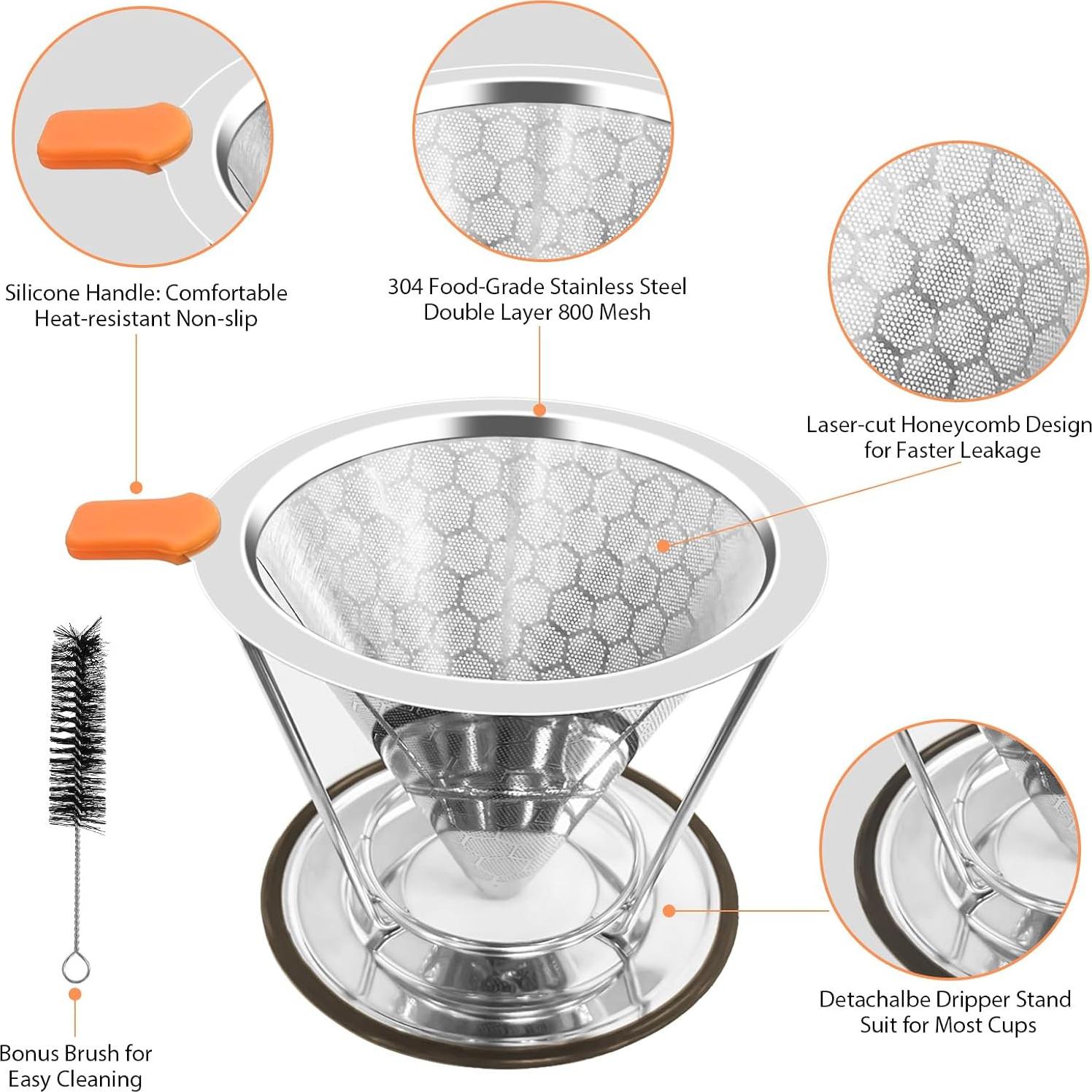 Silicone Handle: Comfortable Heat-resistant Non-slip

304 Food-Grade Stainless Steel Double Layer 800 Mesh

Laser-cut Honeycomb Design for Faster Leakage

Detachalbe Dripper Stand Suit for Most Cups

Bonus Brush for Easy Cleaning