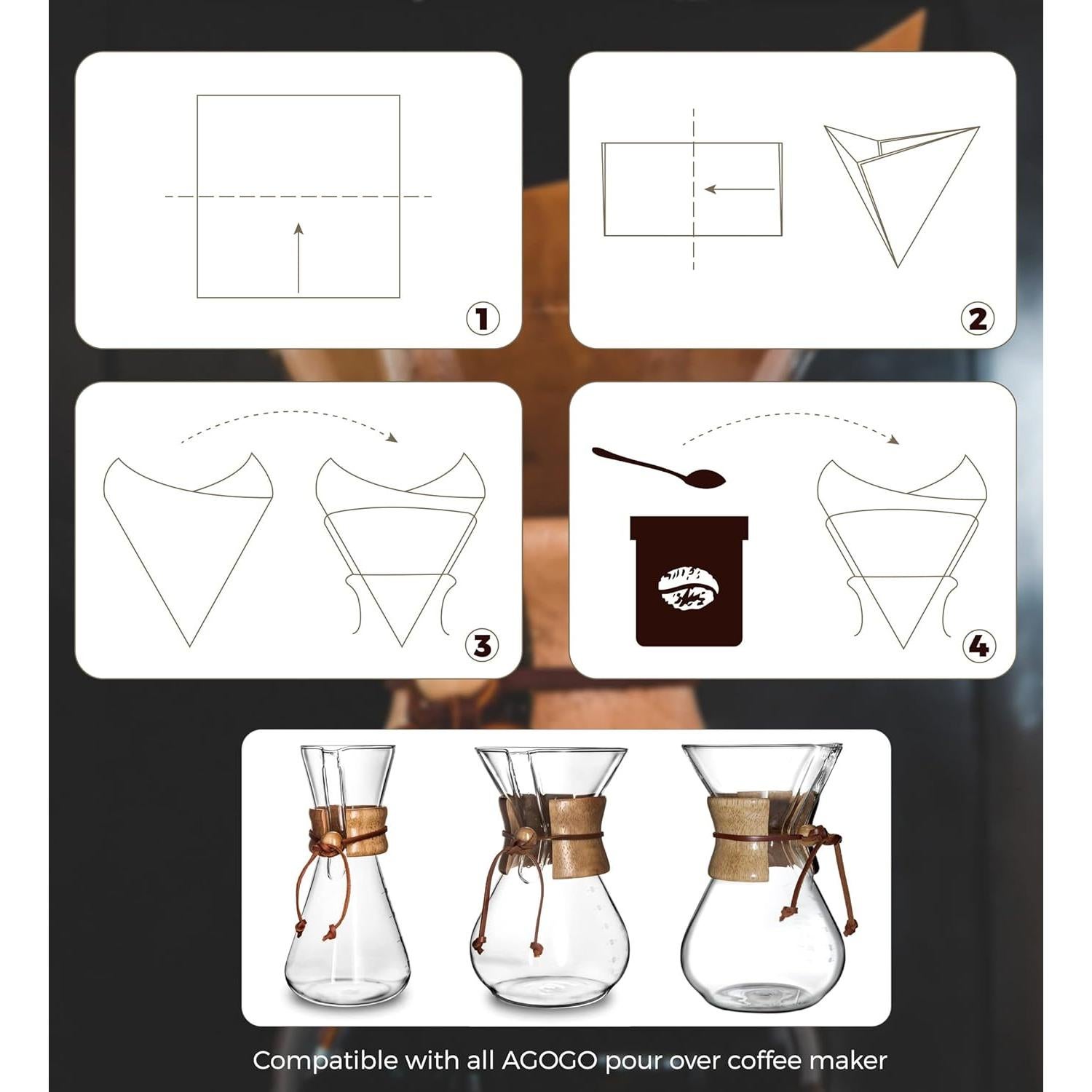 1

2

3

4

Compatible with all AGOGO pour over coffee maker