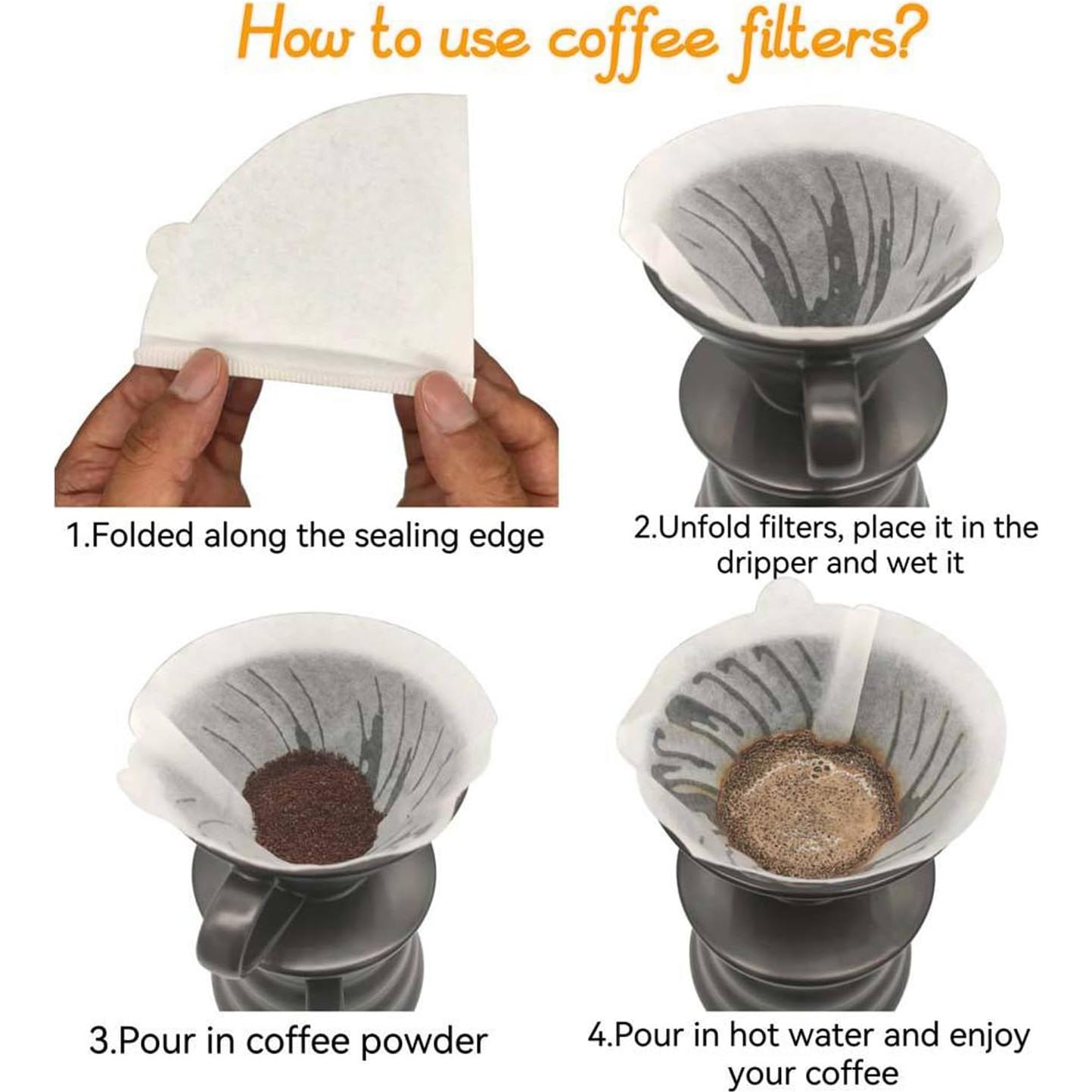 How to use coffee filters?

1.Folded along the sealing edge

2.Unfold filters, place it in the dripper and wet it

3.Pour in coffee powder

4.Pour in hot water and enjoy your coffee