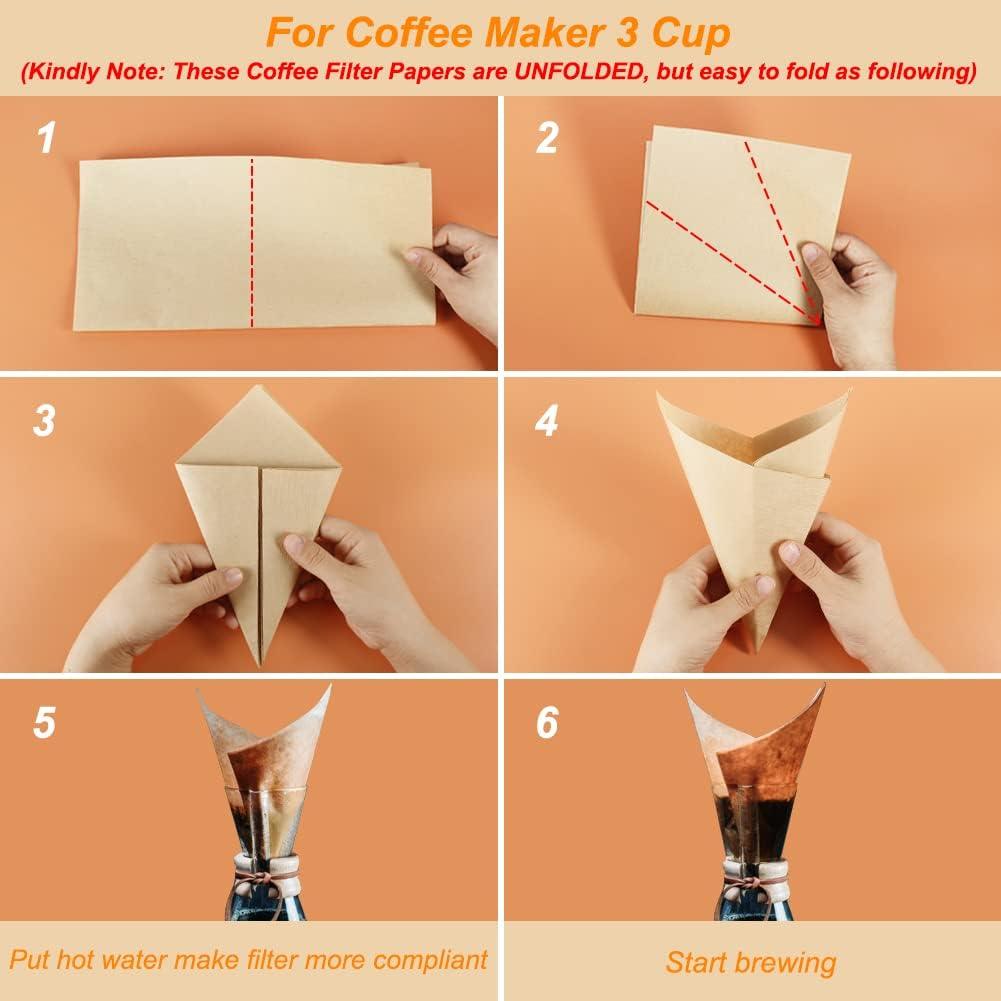 For Coffee Maker 3 Cup

(Kindly Note: These Coffee Filter Papers are UNFOLDED, but easy to fold as following)

1

2

3

4

5

6

Put hot water make filter more compliant

Start brewing