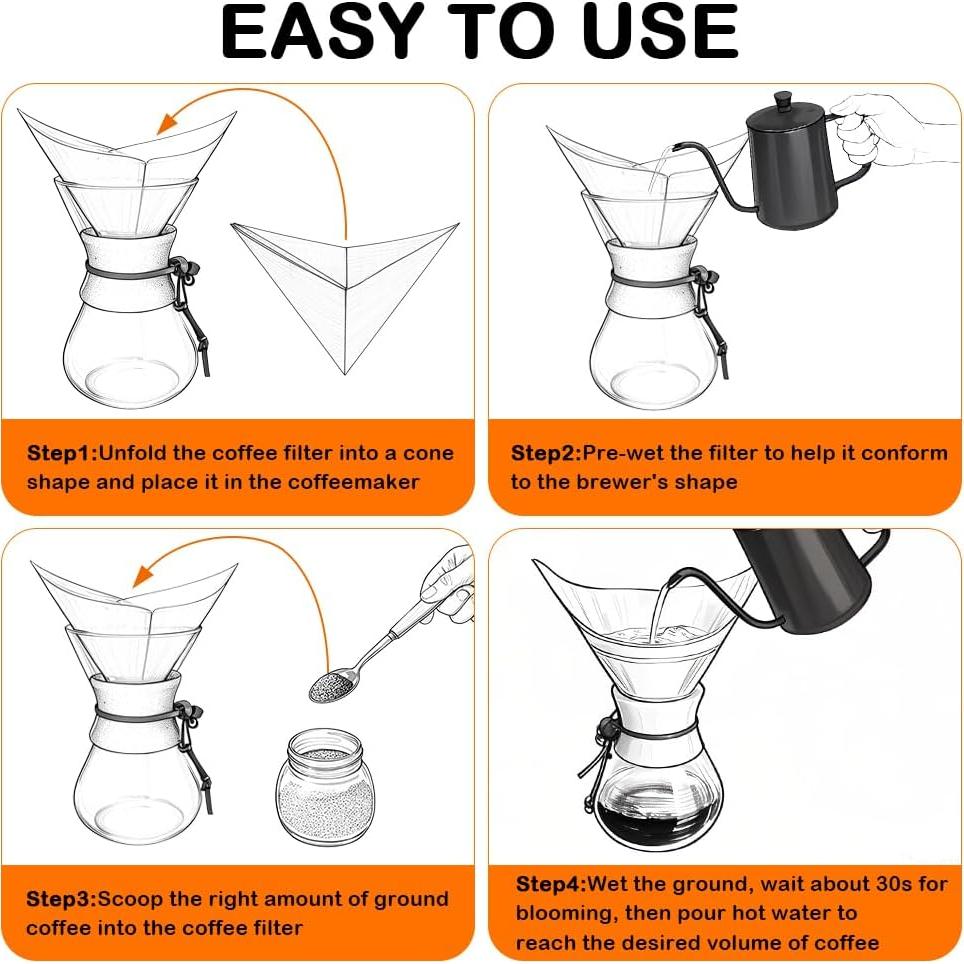 EASY TO USE

Step1:Unfold the coffee filter into a cone shape and place it in the coffeemaker

Step2:Pre-wet the filter to help it conform to the brewer's shape

Step3:Scoop the right amount of ground coffee into the coffee filter

Step4:Wet the ground, wait about 30s for blooming, then pour hot water to reach the desired volume of coffee