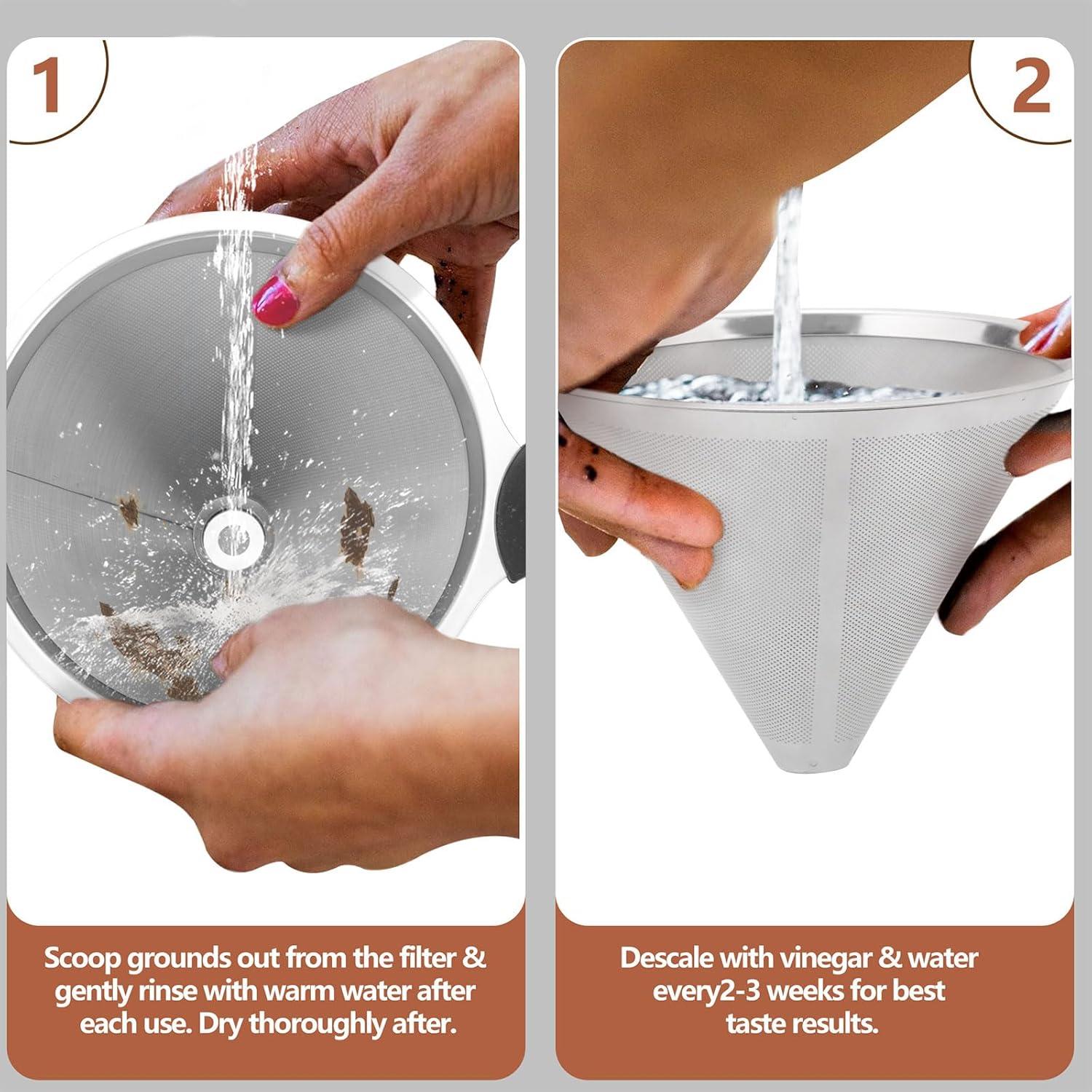 1

Scoop grounds out from the filter & gently rinse with warm water after each use. Dry thoroughly after.

2

Descale with vinegar & water every2-3 weeks for best taste results.