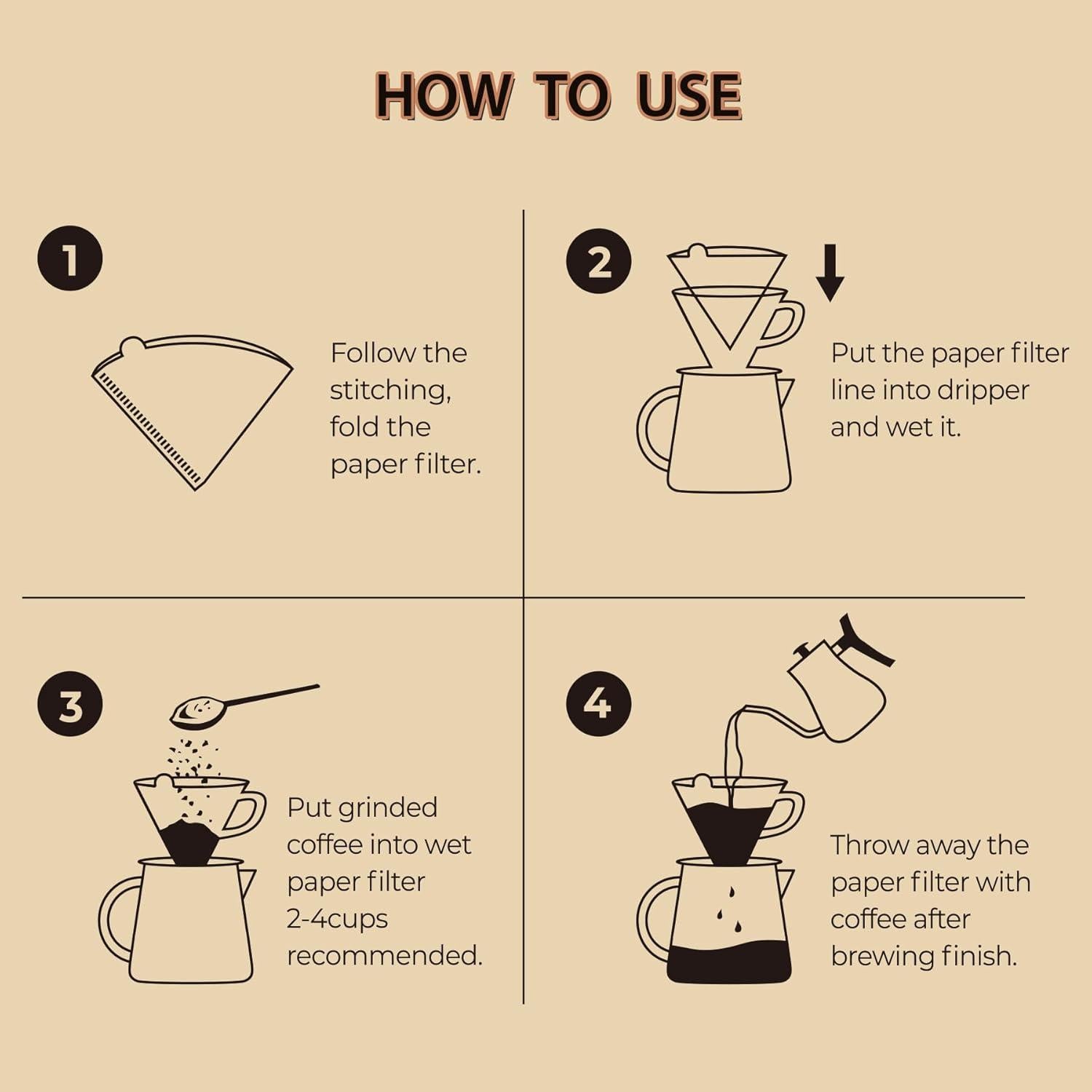 HOW TO USE

1

Follow the stitching, fold the paper filter.

2

Put the paper filter line into dripper and wet it.

3

Put grinded coffee into wet paper filter 2-4cups recommended.

4

Throw away the paper filter with coffee after brewing finish.