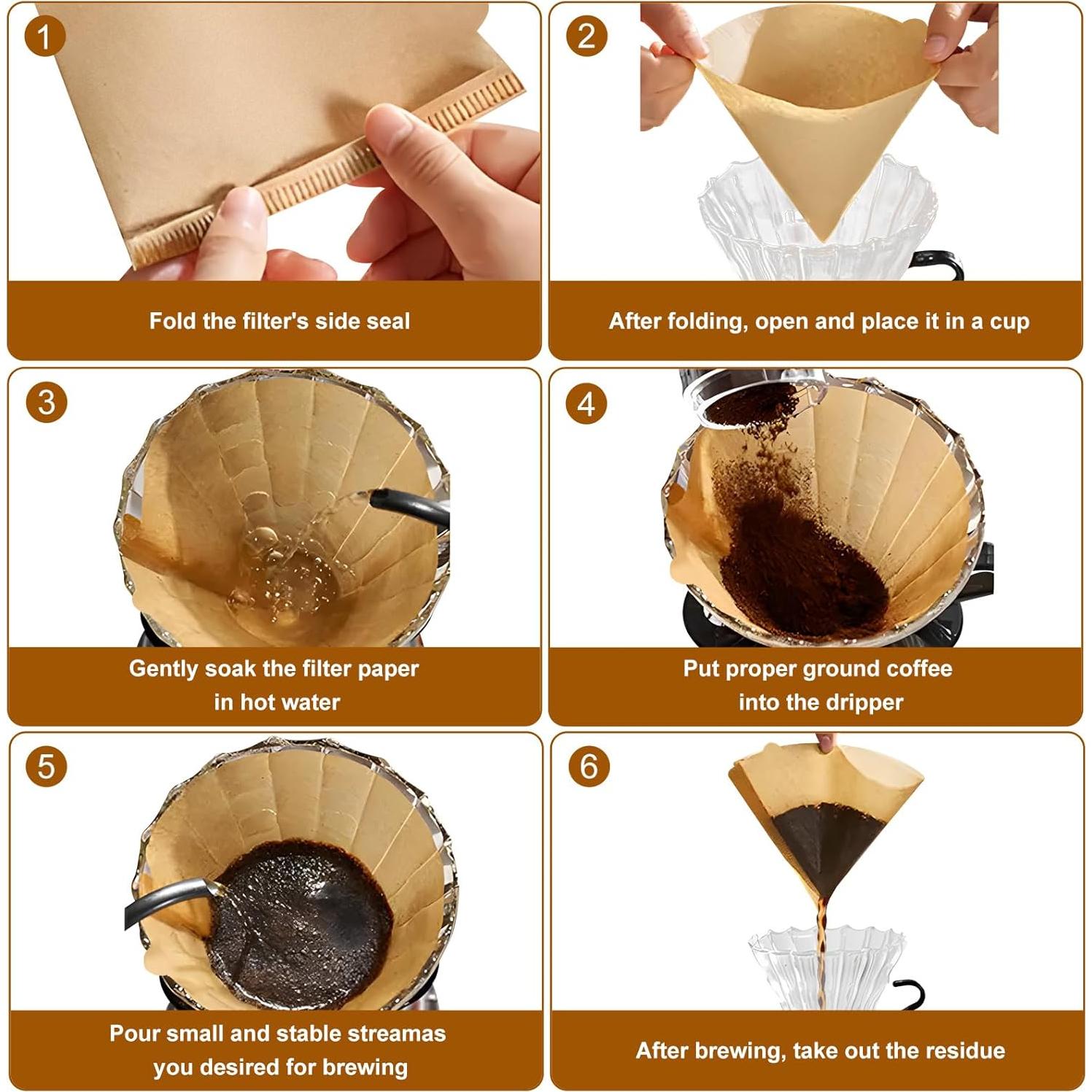 1

Fold the filter's side seal

2

After folding, open and place it in a cup

3

Gently soak the filter paper in hot water

4

Put proper ground coffee into the dripper

5

Pour small and stable streamas you desired for brewing

6

After brewing, take out the residue