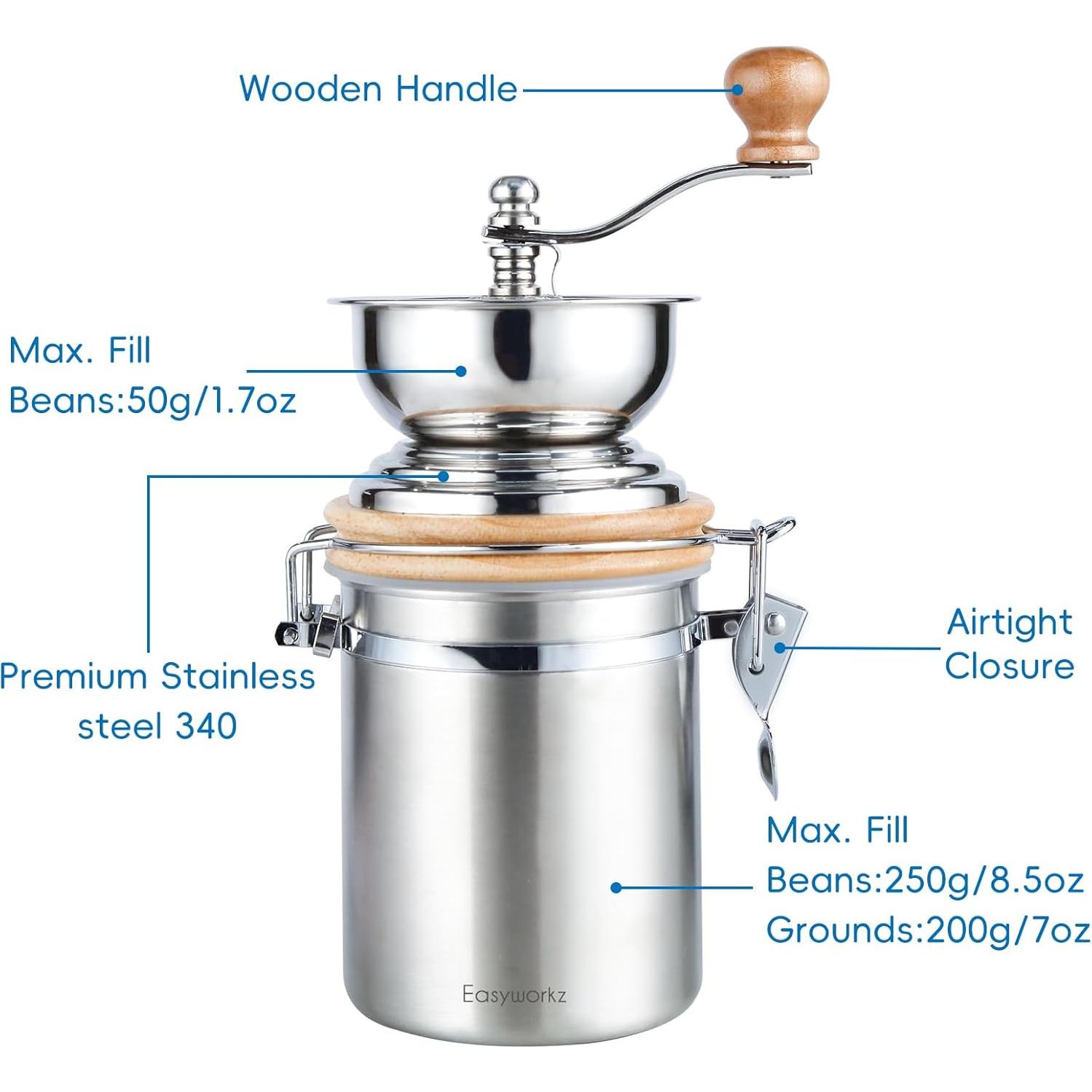 Wooden Handle

Max. Fill
Beans:50g/1.7oz

Premium Stainless
steel 340

Airtight
Closure

Max. Fill
Beans:250g/8.5oz
Grounds:200g/7oz

Easyworkz