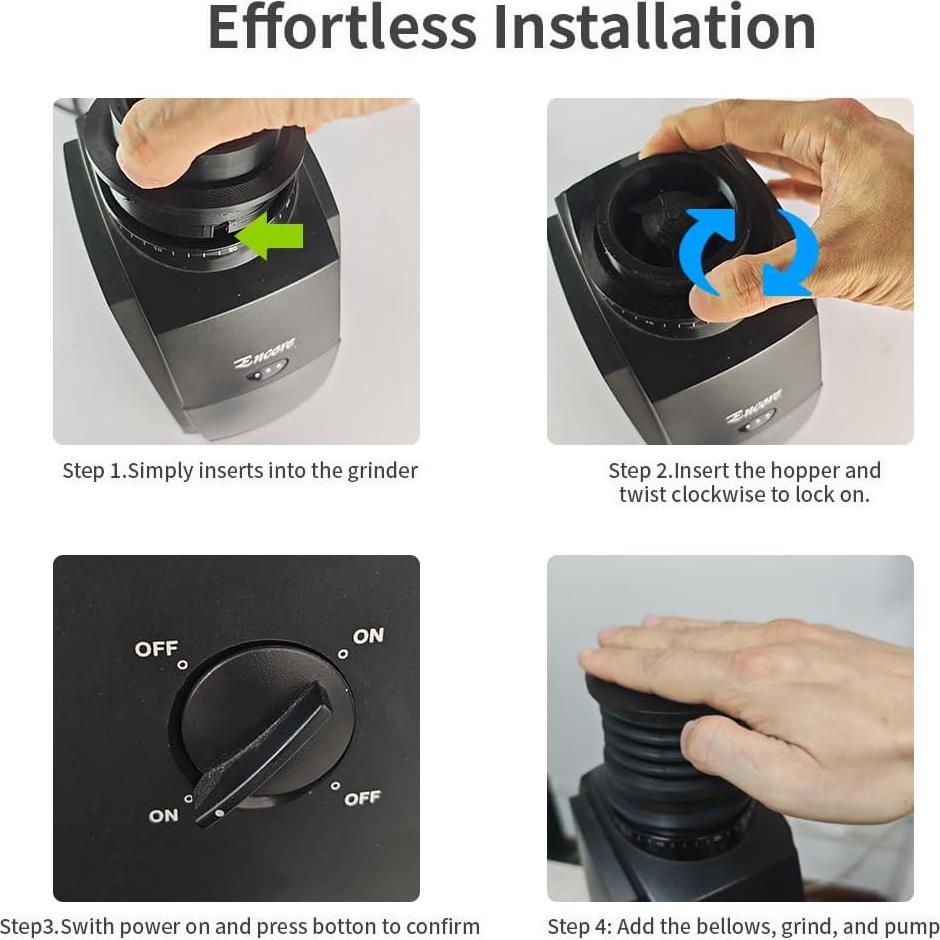 Effortless Installation

Encore

Step 1.Simply inserts into the grinder

Encore

Step 2.Insert the hopper and twist clockwise to lock on.

OFF

ON

ON

OFF

Step3.Swith power on and press botton to confirm

Step 4: Add the bellows, grind, and pump