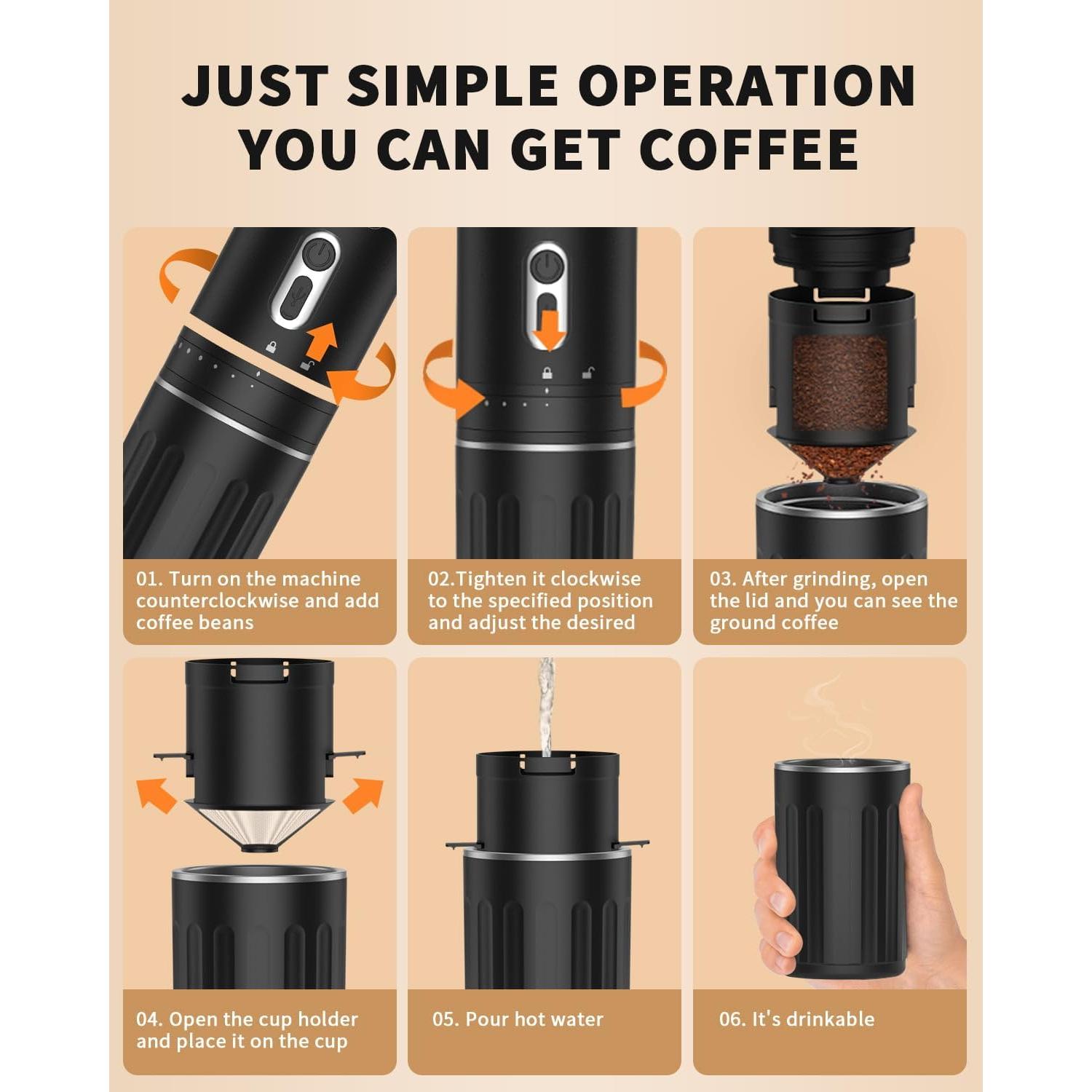 JUST SIMPLE OPERATION YOU CAN GET COFFEE

01. Turn on the machine counterclockwise and add coffee beans

02.Tighten it clockwise to the specified position and adjust the desired

03. After grinding, open the lid and you can see the ground coffee

04. Open the cup holder and place it on the cup

05. Pour hot water

06. It's drinkable