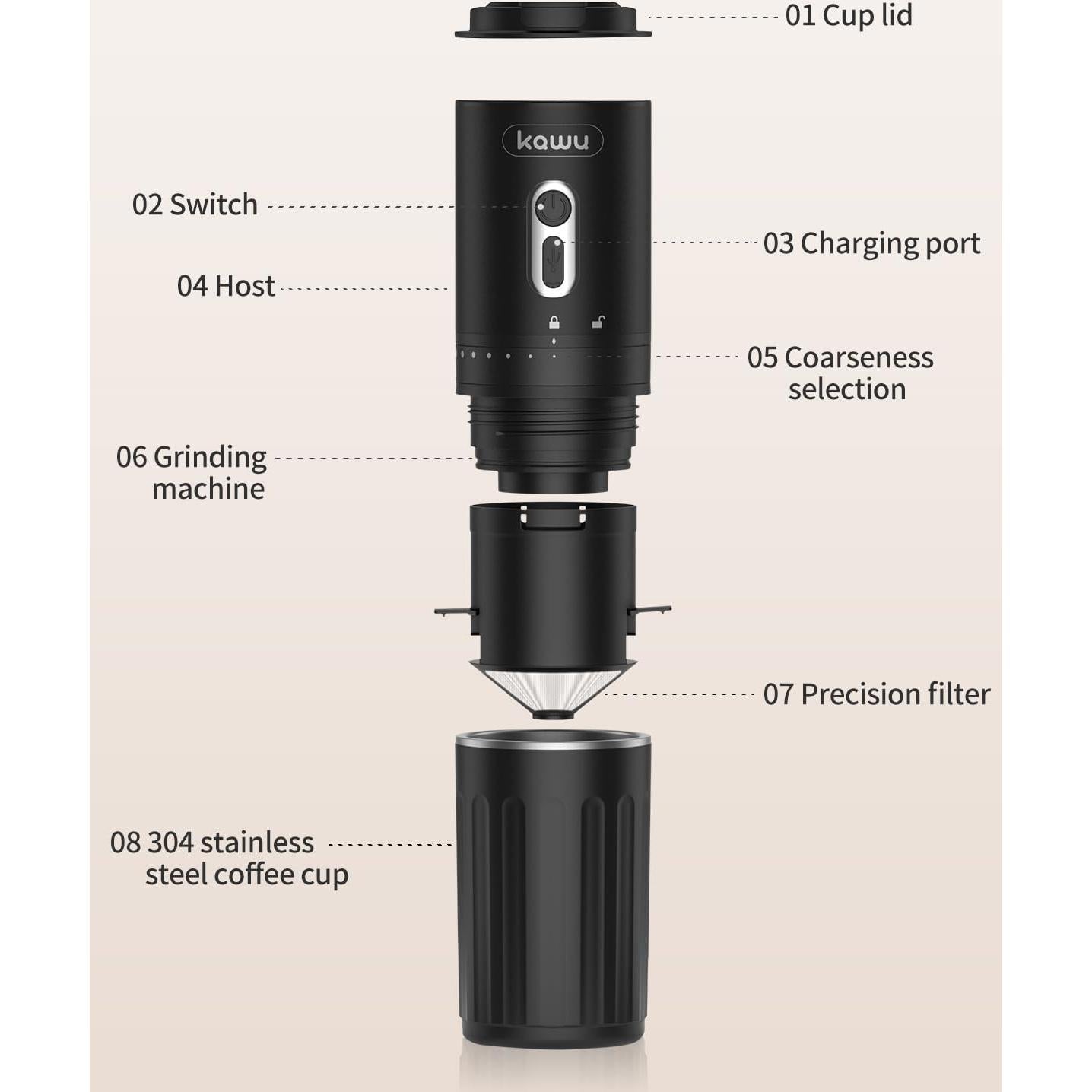 01 Cup lid

kawu

02 Switch

03 Charging port

04 Host

05 Coarseness selection

06 Grinding machine

07 Precision filter

08 304 stainless steel coffee cup