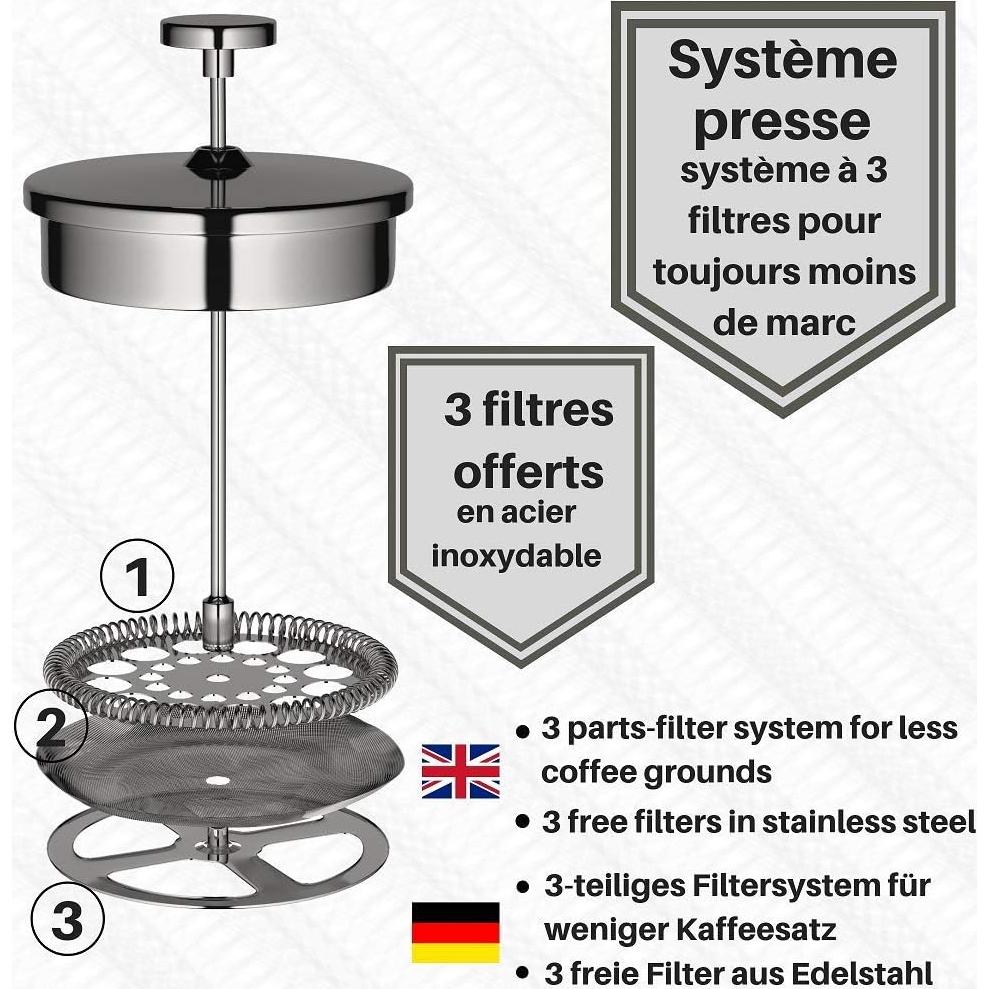 Système presse
système à 3 filtres pour toujours moins de marc

3 filtres offerts
en acier inoxydable

1

2

3

• 3 parts-filter system for less coffee grounds
• 3 free filters in stainless steel

• 3-teiliges Filtersystem für weniger Kaffeesatz
• 3 freie Filter aus Edelstahl