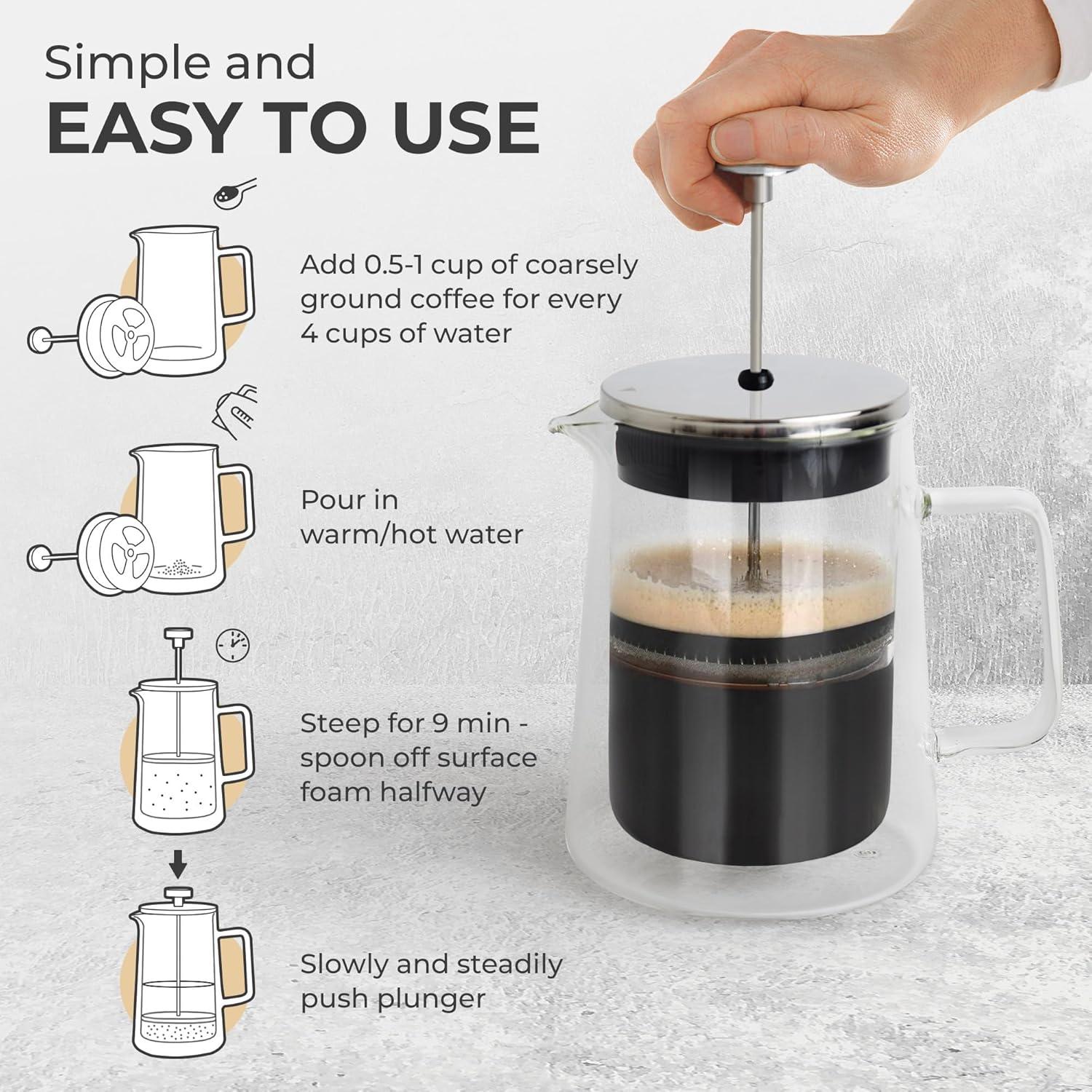 Simple and
EASY TO USE

Add 0.5-1 cup of coarsely ground coffee for every 4 cups of water

Pour in warm/hot water

Steep for 9 min - spoon off surface foam halfway

Slowly and steadily push plunger