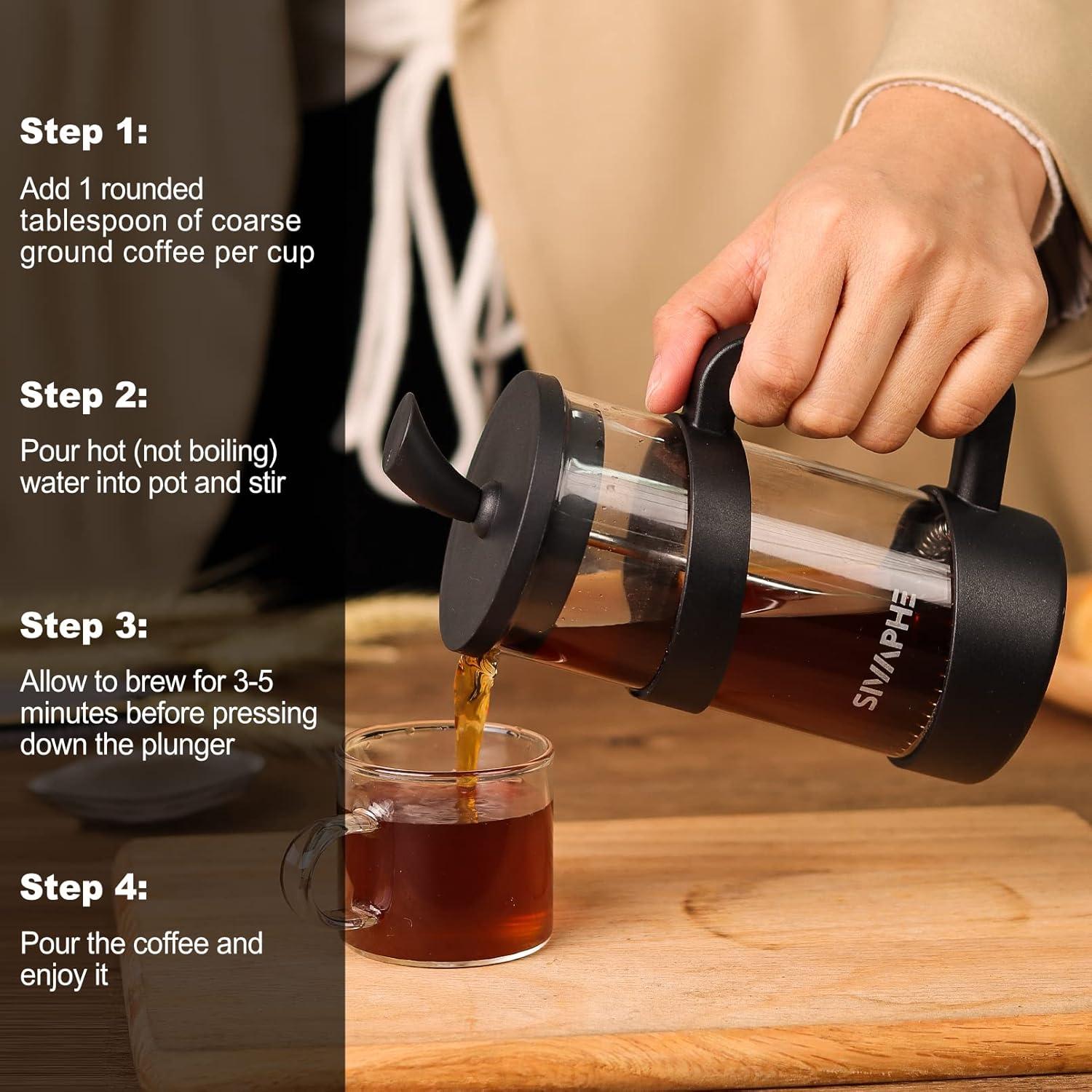 Step 1:

Add 1 rounded tablespoon of coarse ground coffee per cup

Step 2:

Pour hot (not boiling) water into pot and stir

Step 3:

Allow to brew for 3-5 minutes before pressing down the plunger

Step 4:

Pour the coffee and enjoy it

SIVAPHE