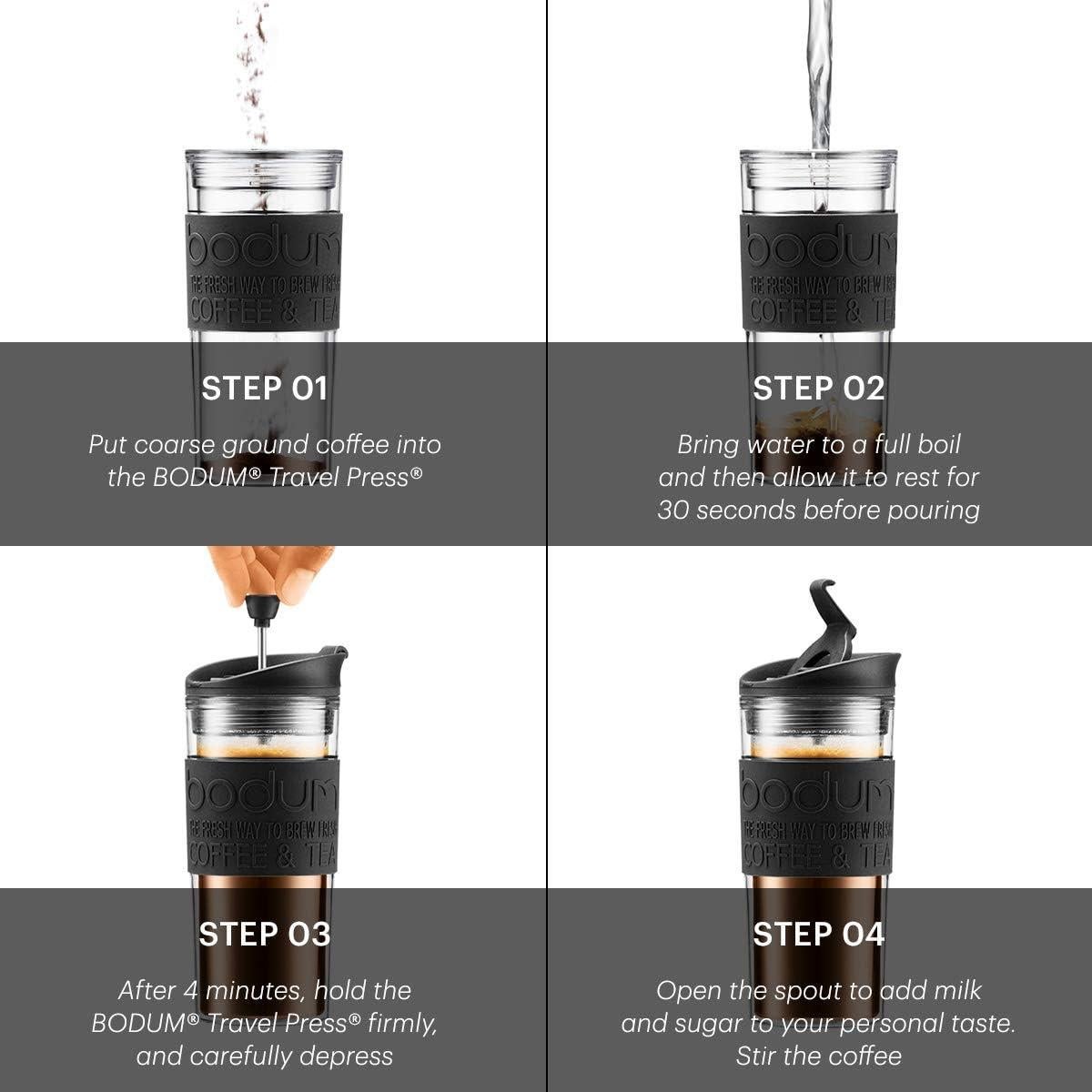 bodum
THE FRESH WAY TO BREW FRESH
COFFEE & TEA

STEP 01
Put coarse ground coffee into the BODUM® Travel Press®

bodum
THE FRESH WAY TO BREW FRESH
COFFEE & TEA

STEP 02
Bring water to a full boil and then allow it to rest for 30 seconds before pouring

bodum
THE FRESH WAY TO BREW FRESH
COFFEE & TEA

STEP 03
After 4 minutes, hold the BODUM® Travel Press® firmly, and carefully depress

bodum
THE FRESH WAY TO BREW FRESH
COFFEE & TEA

STEP 04
Open the spout to add milk and sugar to your personal taste. Stir the coffee