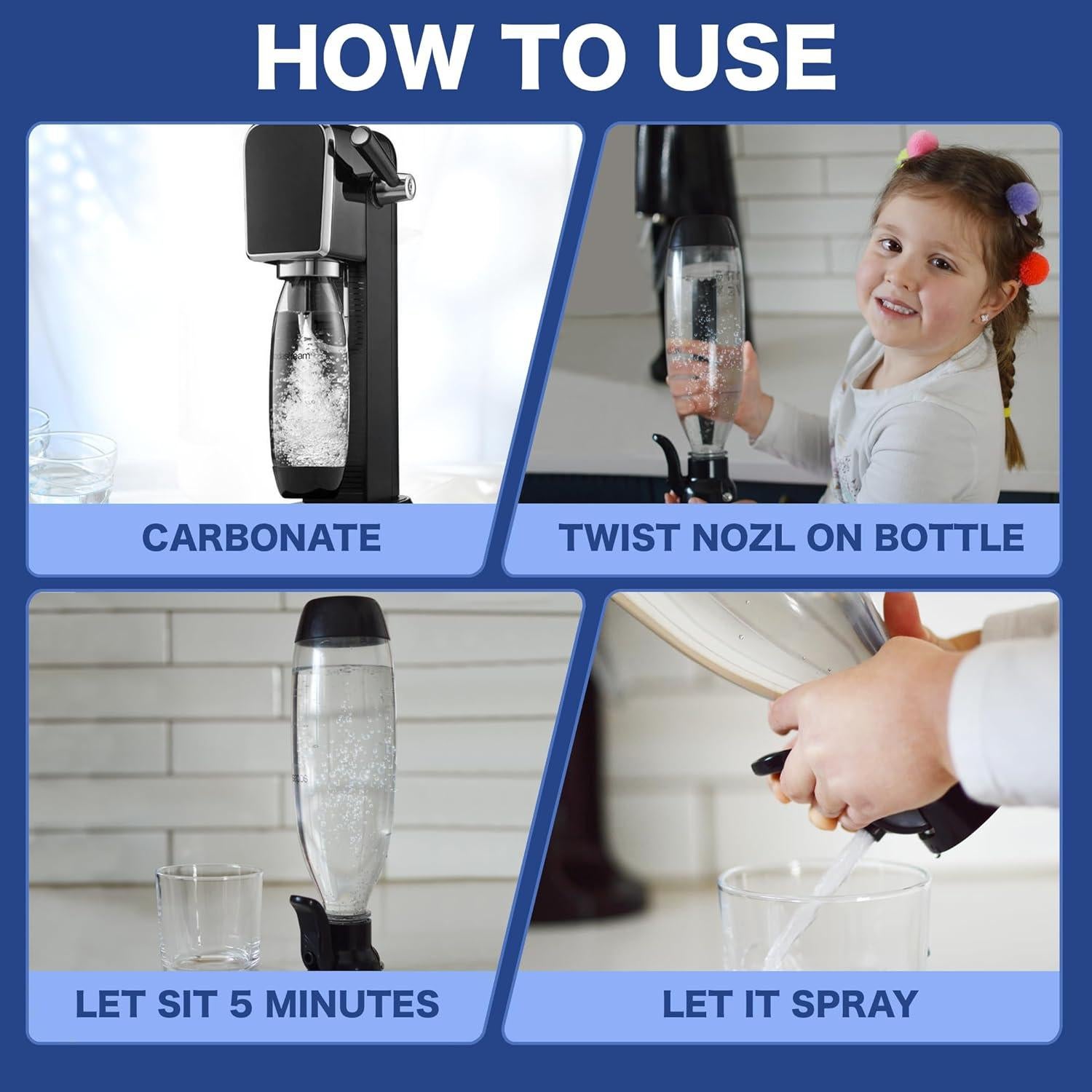 HOW TO USE

sodastream

CARBONATE

TWIST NOZL ON BOTTLE

LET SIT 5 MINUTES

LET IT SPRAY