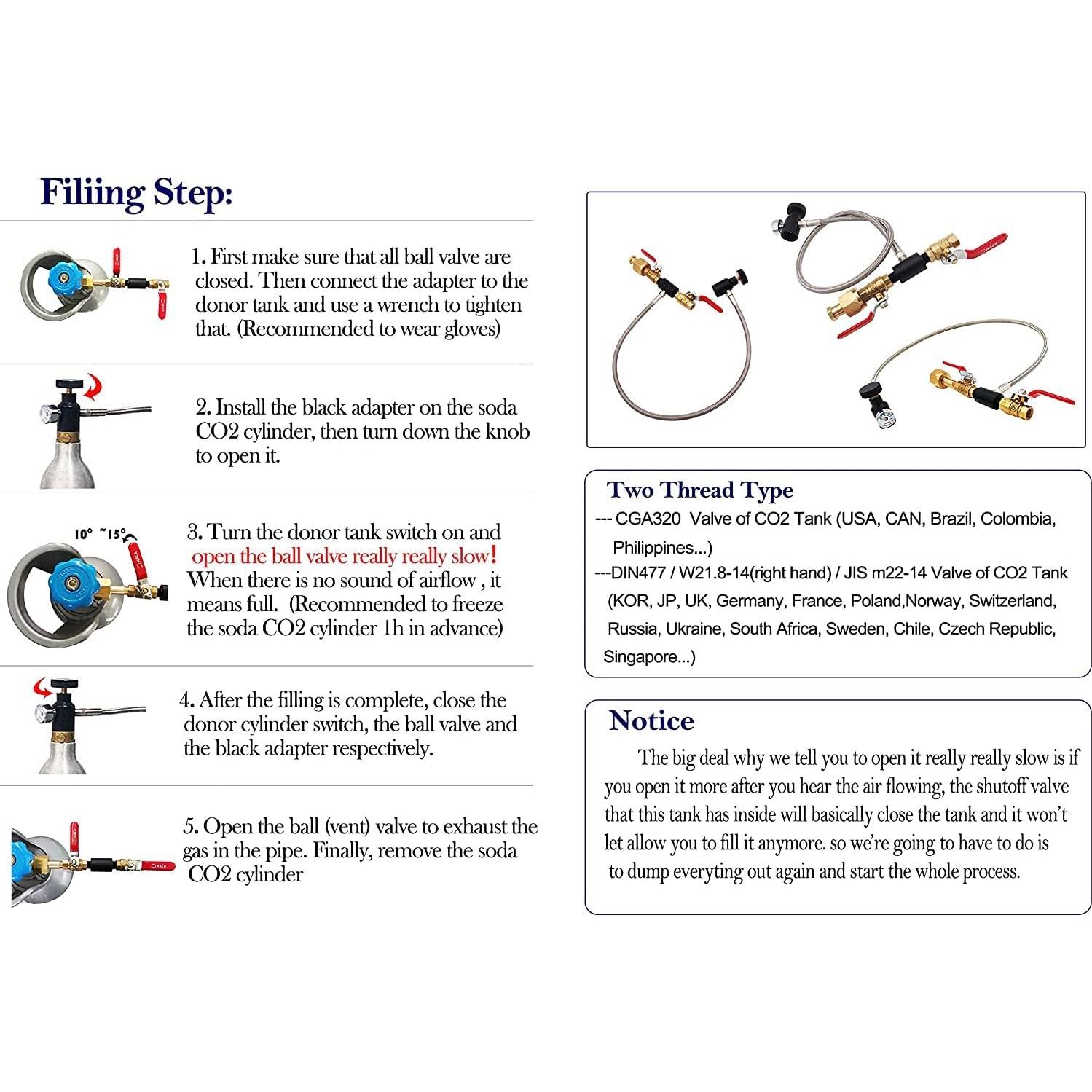 Filiing Step:

1. First make sure that all ball valve are closed. Then connect the adapter to the donor tank and use a wrench to tighten that. (Recommended to wear gloves)

2. Install the black adapter on the soda CO2 cylinder, then turn down the knob to open it.

10° ~15°

3. Turn the donor tank switch on and open the ball valve really really slow! When there is no sound of airflow , it means full. (Recommended to freeze the soda CO2 cylinder 1h in advance)

4. After the filling is complete, close the donor cylinder switch, the ball valve and the black adapter respectively.

5. Open the ball (vent) valve to exhaust the gas in the pipe. Finally, remove the soda CO2 cylinder

Two Thread Type
--- CGA320 Valve of CO2 Tank (USA, CAN, Brazil, Colombia, Philippines...)
---DIN477 / W21.8-14(right hand) / JIS m22-14 Valve of CO2 Tank (KOR, JP, UK, Germany, France, Poland,Norway, Switzerland, Russia, Ukraine, South Africa, Sweden, Chile, Czech Republic, Singapore...)

Notice
The big deal why we tell you to open it really really slow is if you open it more after you hear the air flowing, the shutoff valve that this tank has inside will basically close the tank and it won't let allow you to fill it anymore. so we're going to have to do is to dump everyting out again and start the whole process.