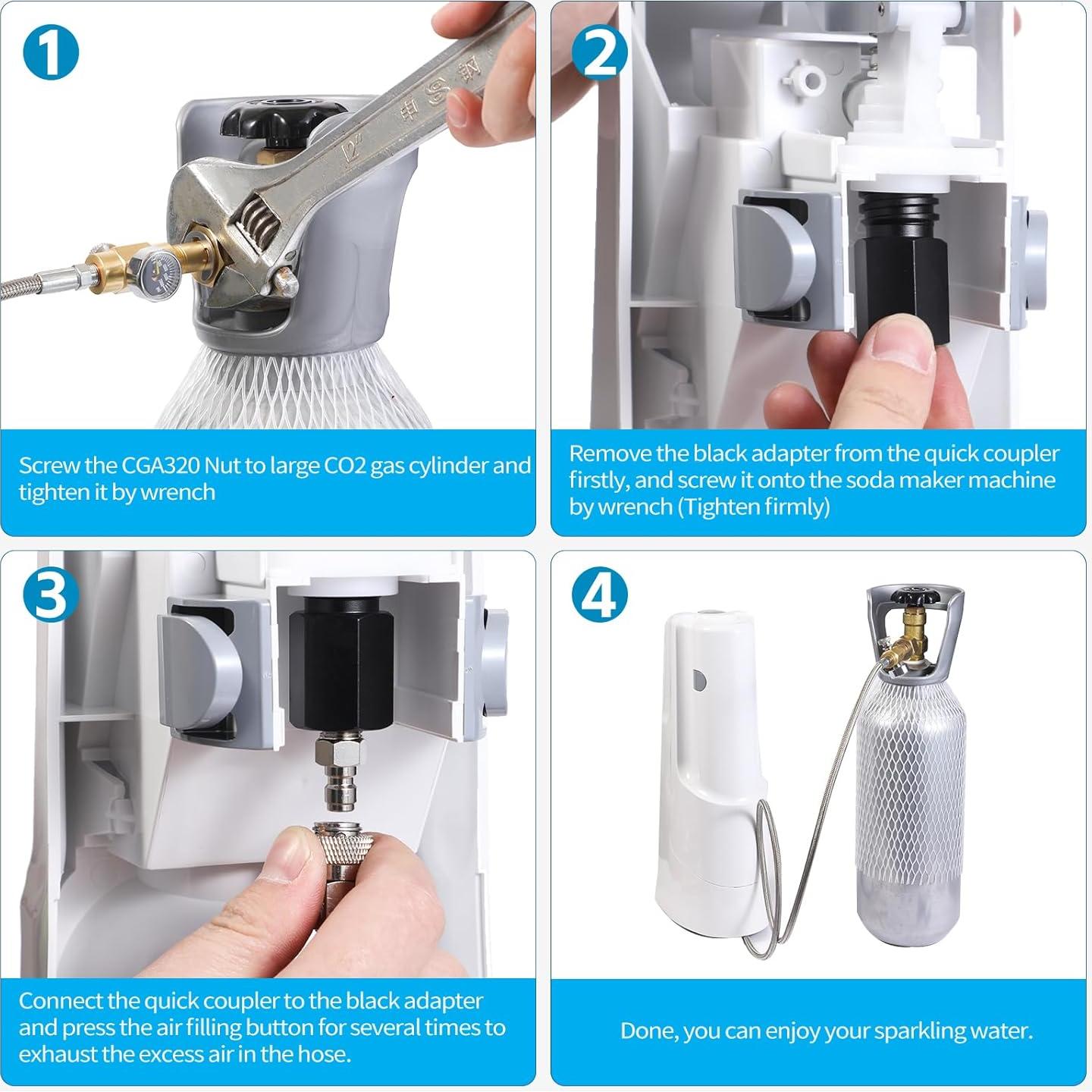 1

12"

Screw the CGA320 Nut to large CO2 gas cylinder and tighten it by wrench

2

Remove the black adapter from the quick coupler firstly, and screw it onto the soda maker machine by wrench (Tighten firmly)

3

Connect the quick coupler to the black adapter and press the air filling button for several times to exhaust the excess air in the hose.

4

Done, you can enjoy your sparkling water.