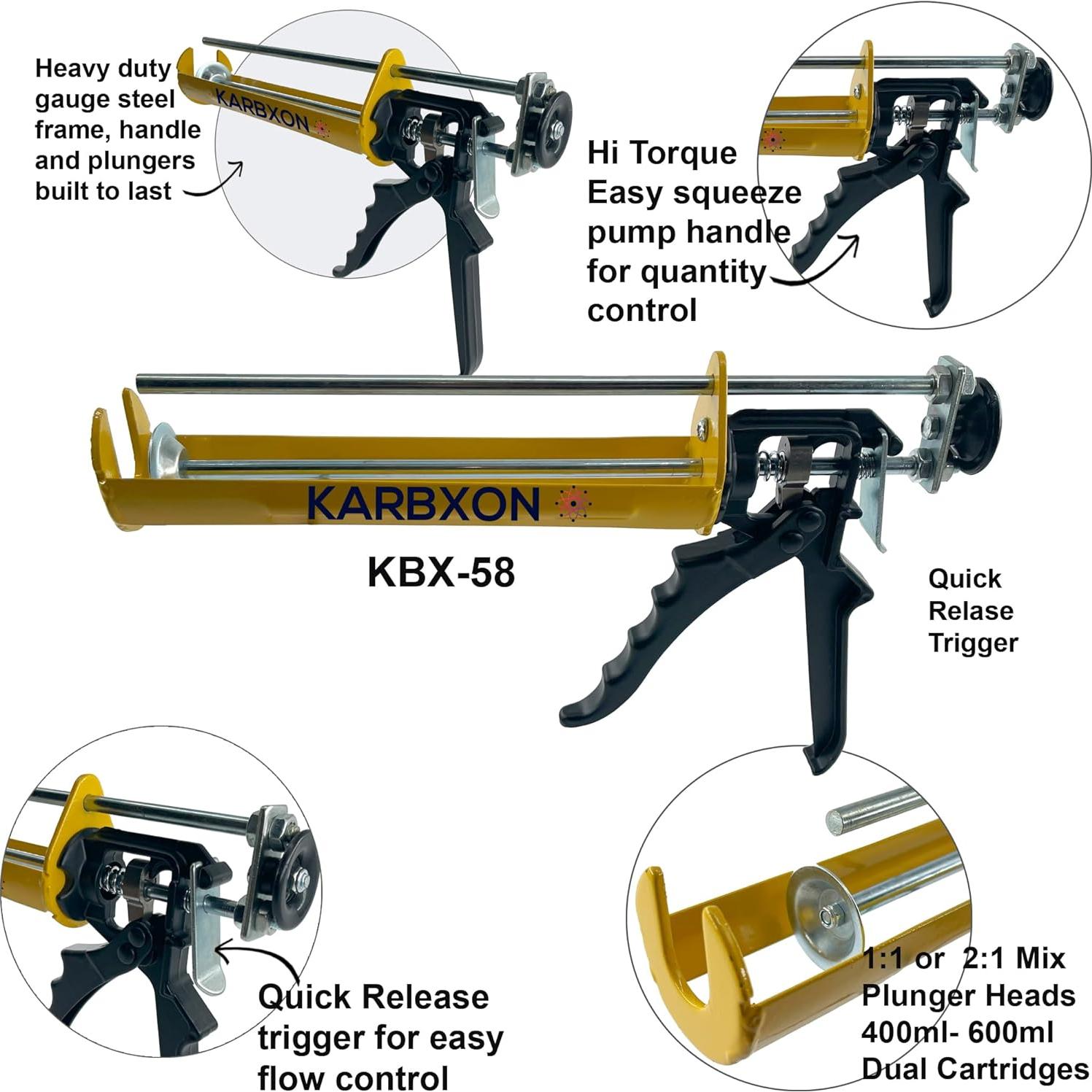 Heavy duty gauge steel frame, handle and plungers built to last

KARBXON

Hi Torque Easy squeeze pump handle for quantity control

KARBXON

KBX-58

Quick Relase Trigger

Quick Release trigger for easy flow control

1:1 or 2:1 Mix Plunger Heads 400ml- 600ml Dual Cartridges