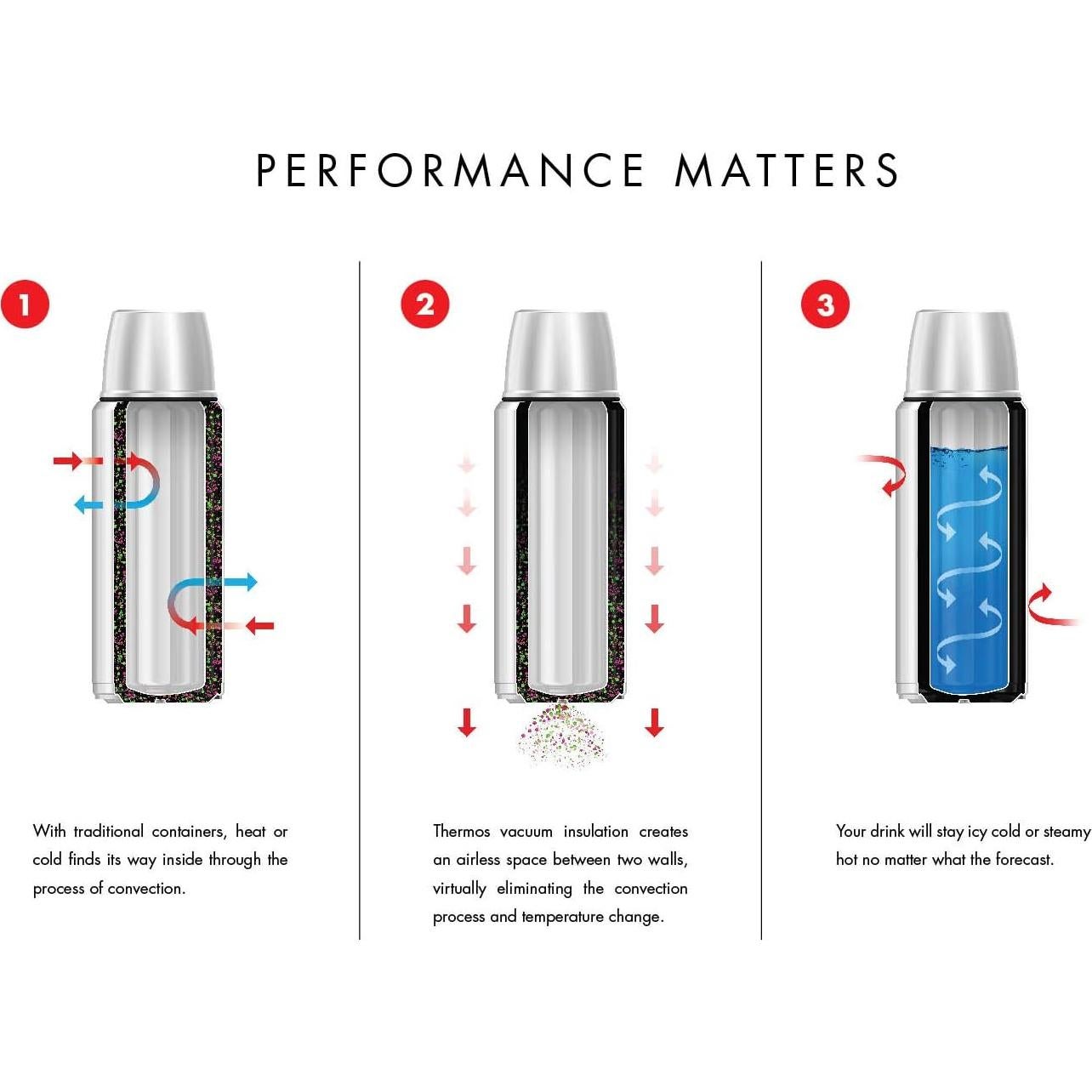 PERFORMANCE MATTERS

1

With traditional containers, heat or cold finds its way inside through the process of convection.

2

Thermos vacuum insulation creates an airless space between two walls, virtually eliminating the convection process and temperature change.

3

Your drink will stay icy cold or steamy hot no matter what the forecast.