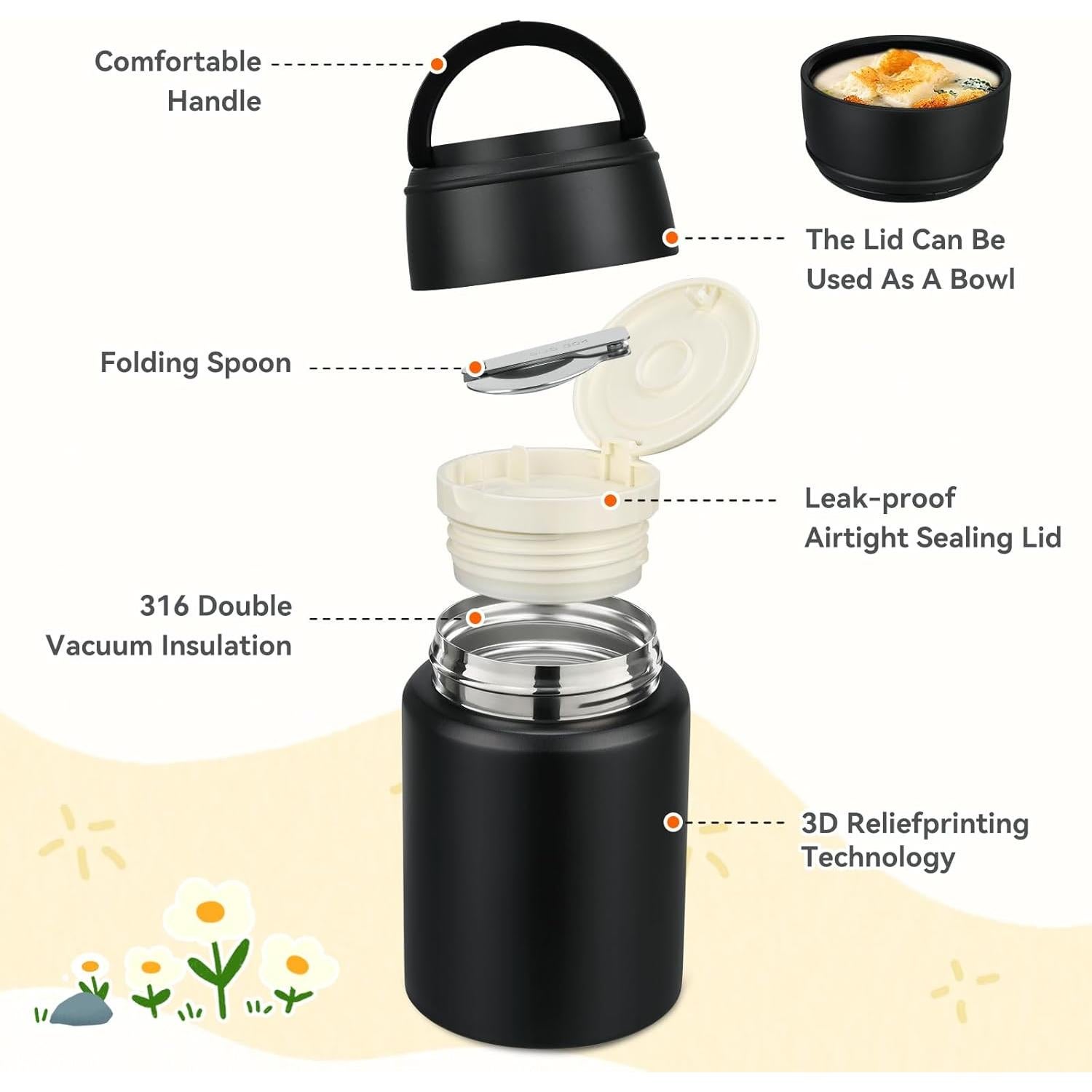 Comfortable Handle

The Lid Can Be Used As A Bowl

Folding Spoon

Leak-proof Airtight Sealing Lid

316 Double Vacuum Insulation

3D Reliefprinting Technology