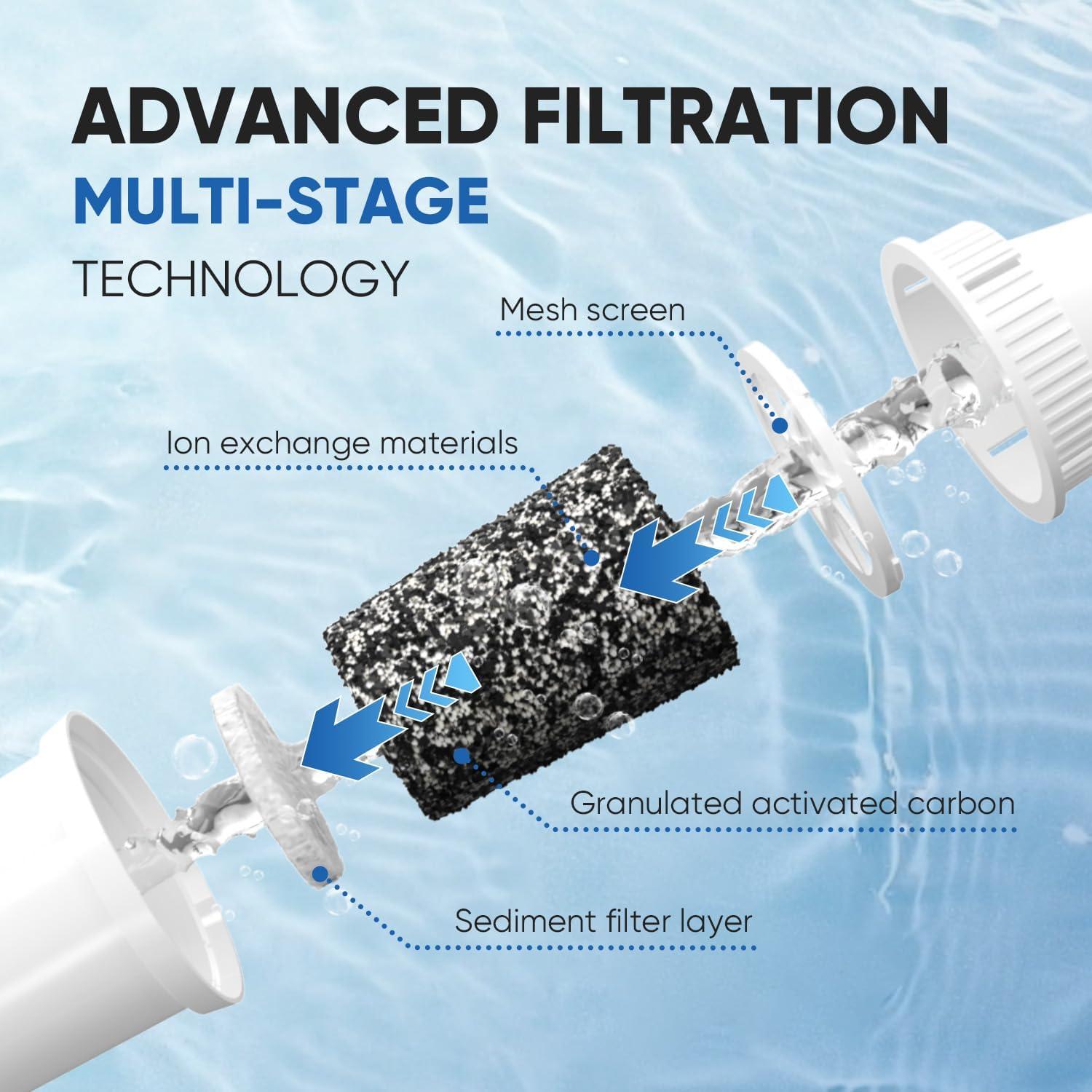 ADVANCED FILTRATION
MULTI-STAGE
TECHNOLOGY

Mesh screen

Ion exchange materials

Granulated activated carbon

Sediment filter layer