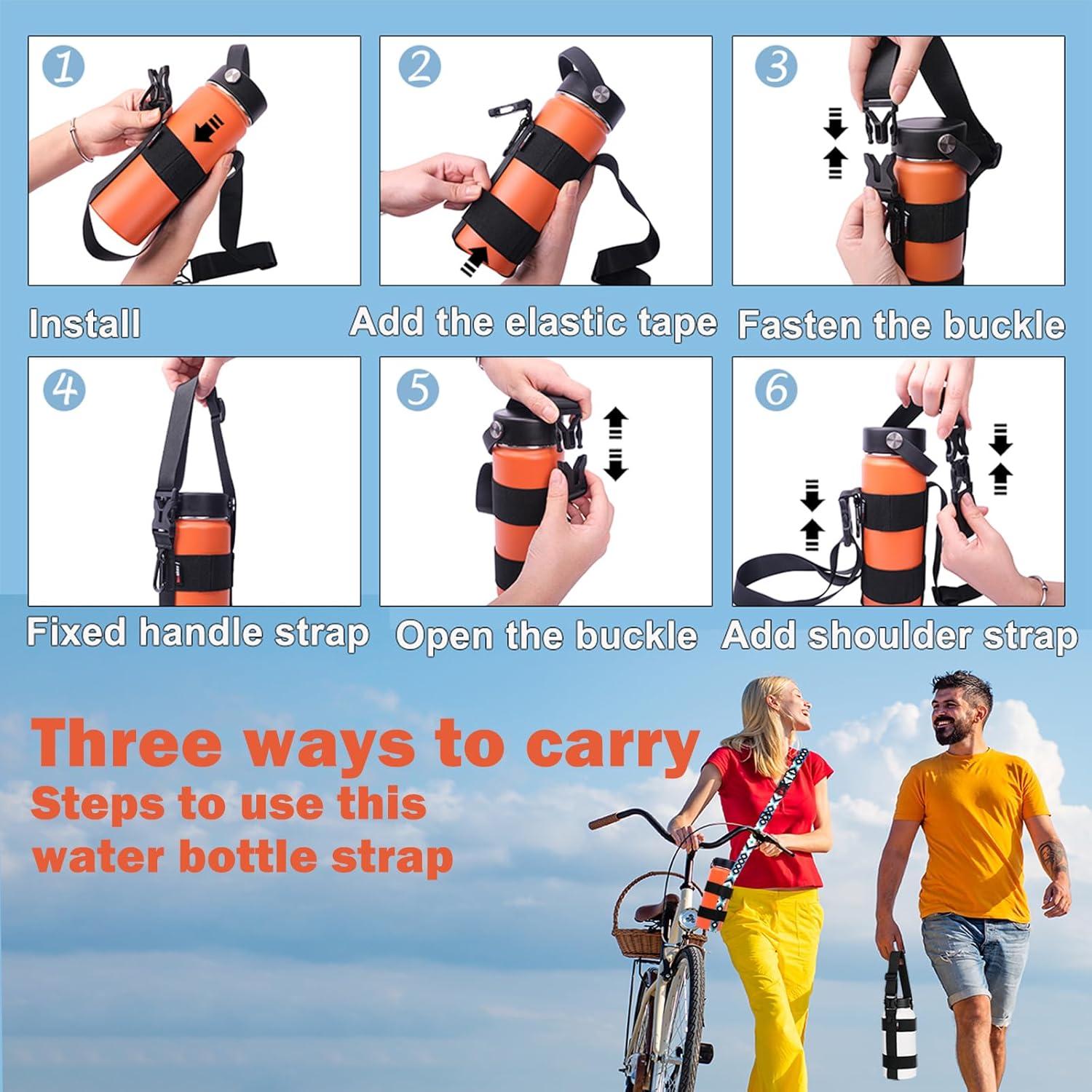 1

Install

2

Add the elastic tape

3

Fasten the buckle

4

Fixed handle strap

5

Open the buckle

6

Add shoulder strap

Three ways to carry

Steps to use this water bottle strap