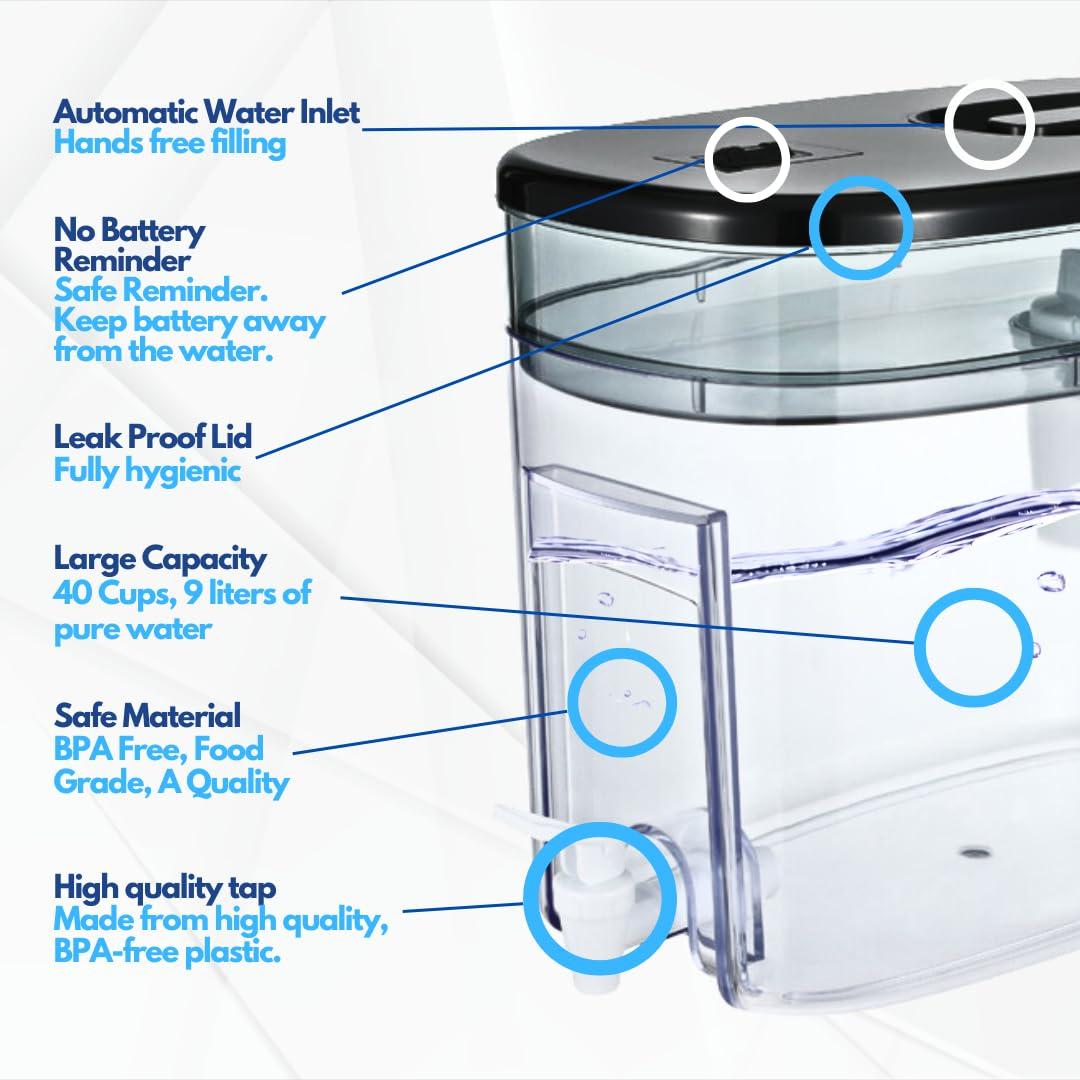 Automatic Water Inlet
Hands free filling

No Battery Reminder
Safe Reminder. Keep battery away from the water.

Leak Proof Lid
Fully hygienic

Large Capacity
40 Cups, 9 liters of pure water

Safe Material
BPA Free, Food Grade, A Quality

High quality tap
Made from high quality, BPA-free plastic.