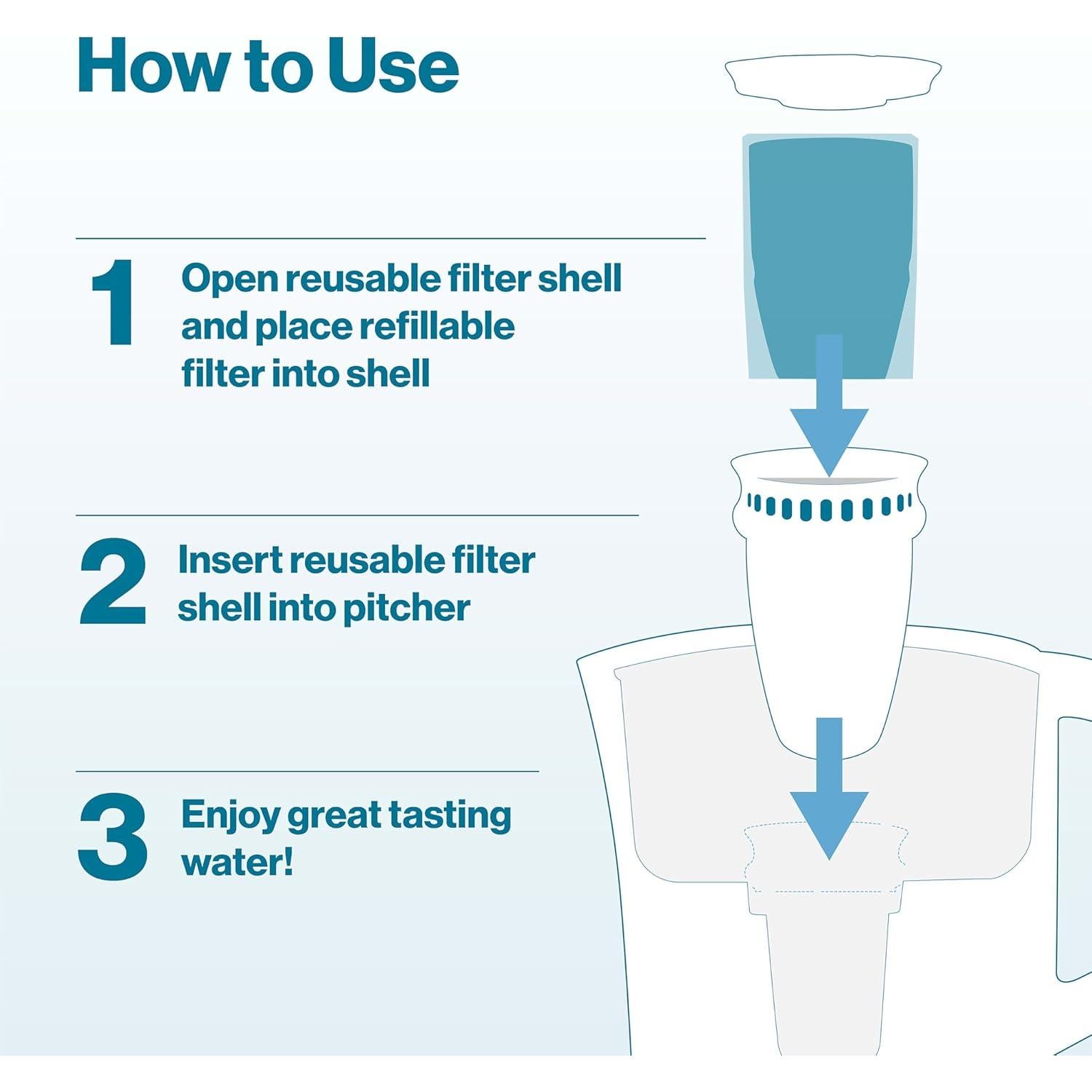 How to Use

1 Open reusable filter shell and place refillable filter into shell

2 Insert reusable filter shell into pitcher

3 Enjoy great tasting water!