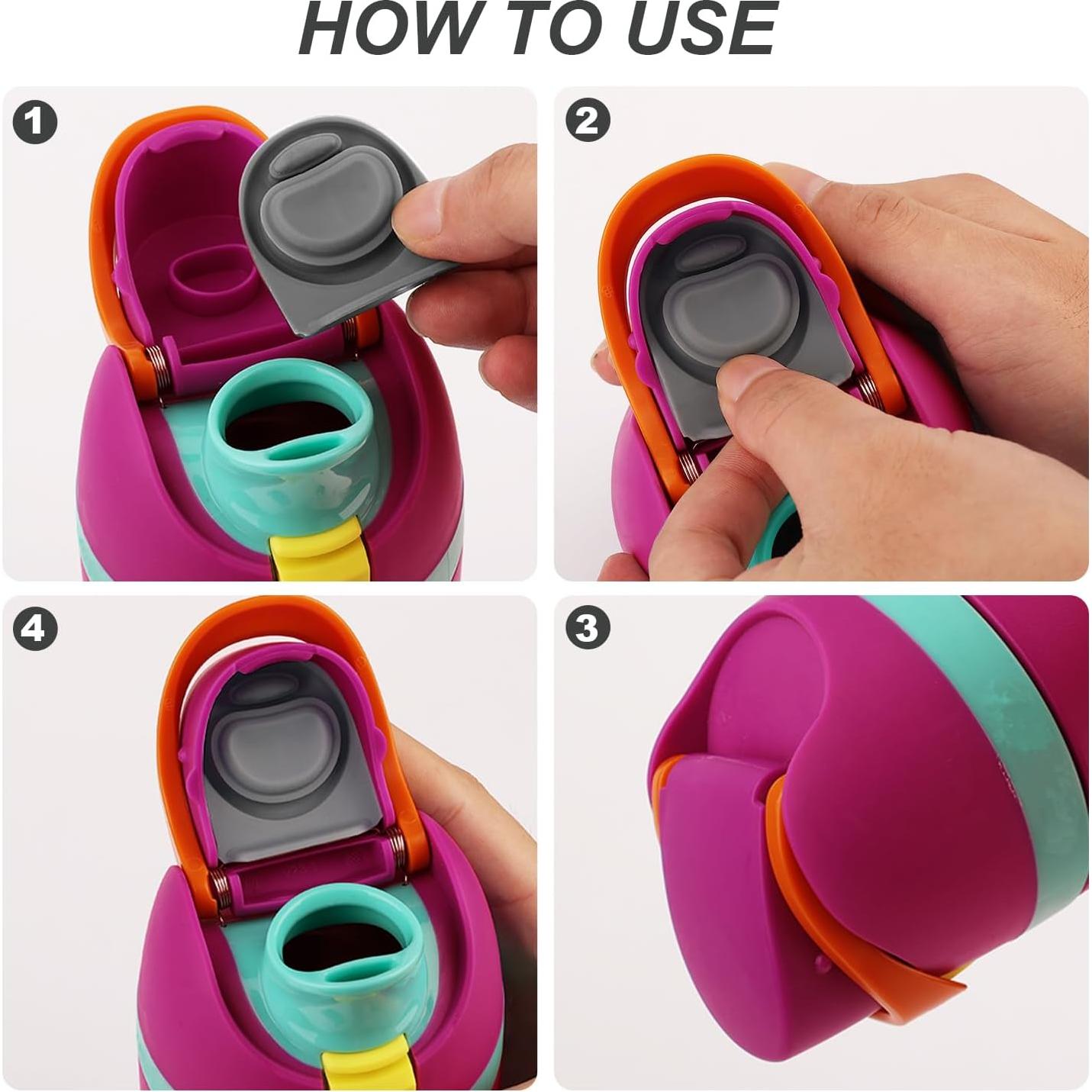 HOW TO USE

1

2

4

3