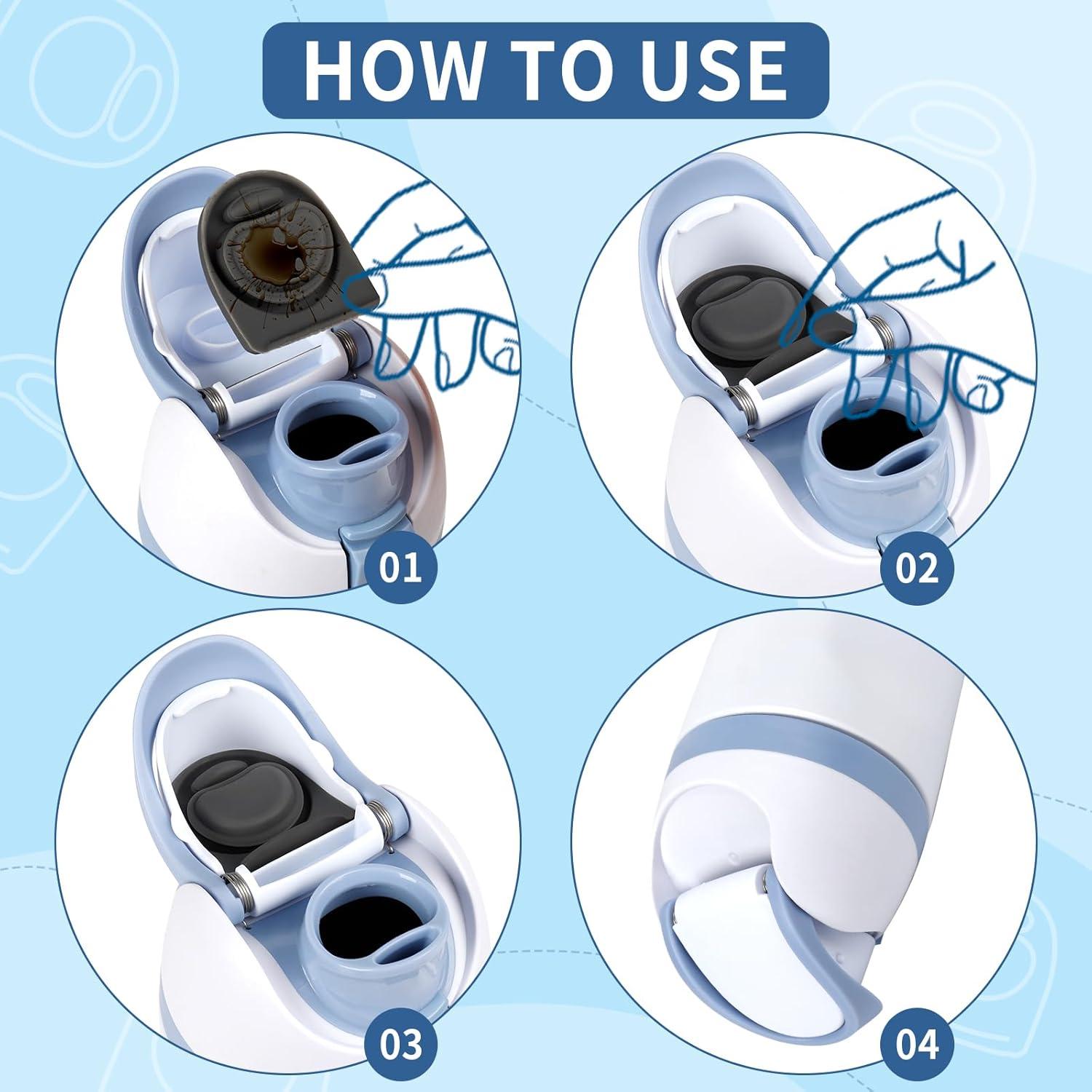 HOW TO USE

01

02

03

04