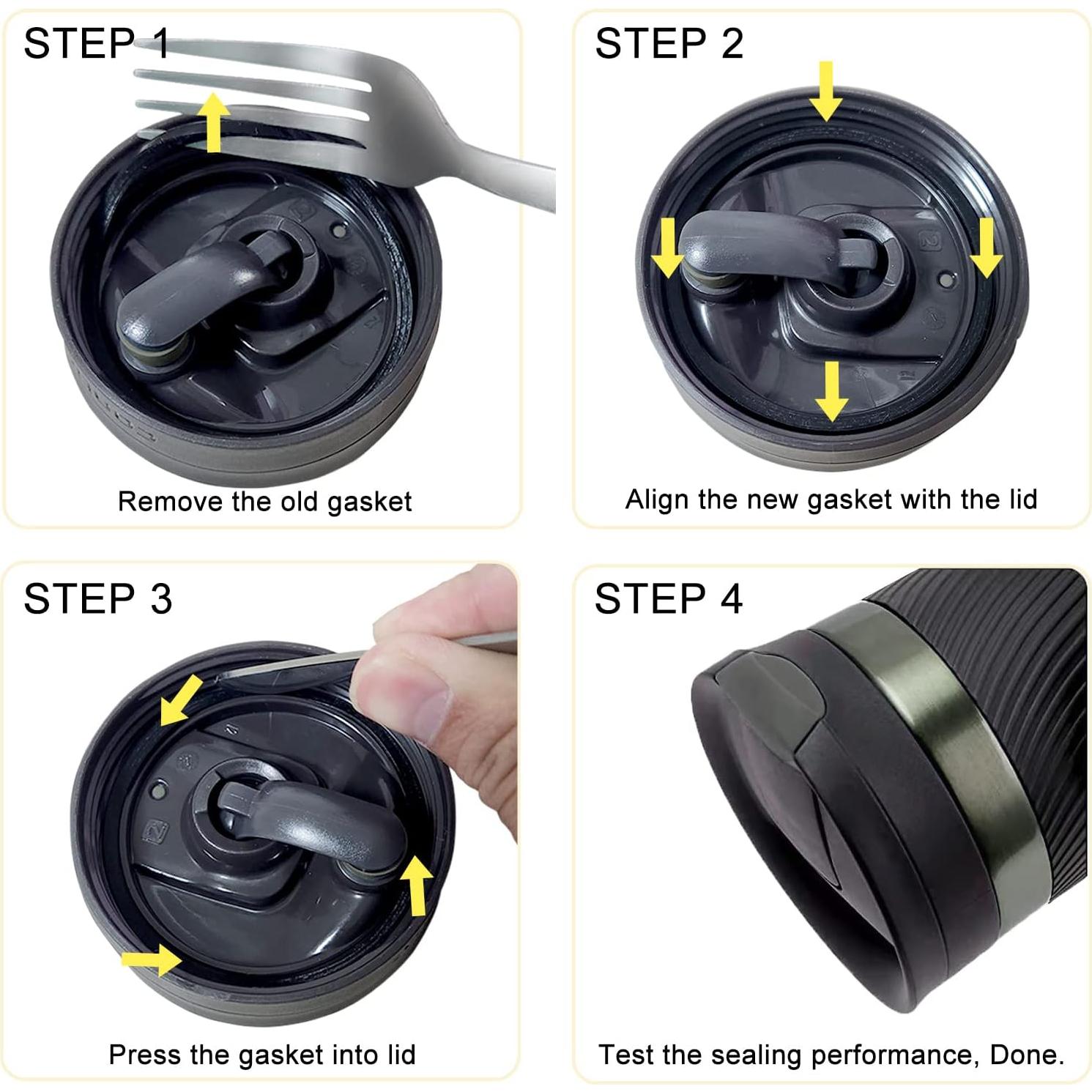 STEP 1

Remove the old gasket

STEP 2

Align the new gasket with the lid

STEP 3

Press the gasket into lid

STEP 4

Test the sealing performance, Done.