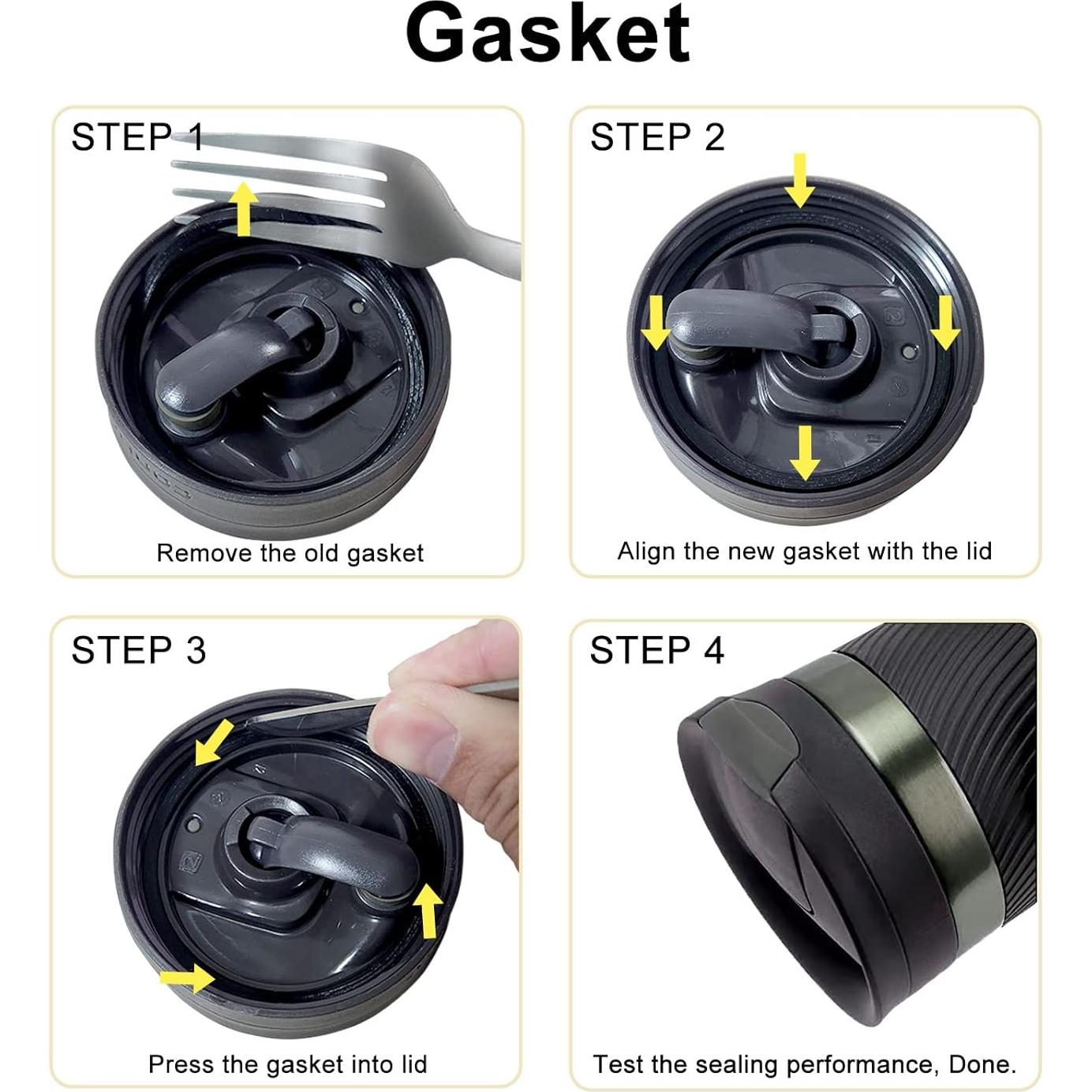 Gasket

STEP 1

Remove the old gasket

STEP 2

Align the new gasket with the lid

STEP 3

Press the gasket into lid

STEP 4

Test the sealing performance, Done.