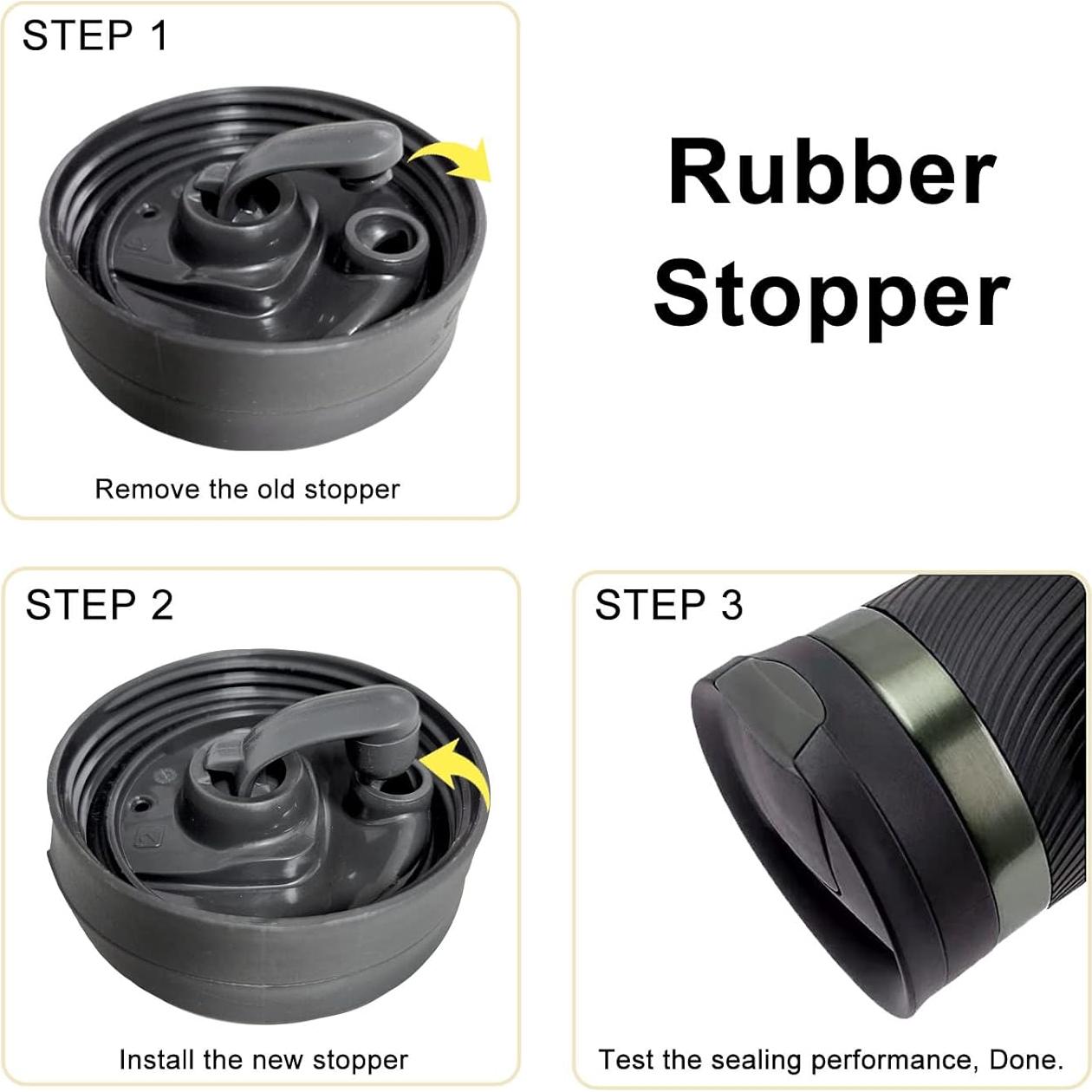 STEP 1

Remove the old stopper

Rubber Stopper

STEP 2

Install the new stopper

STEP 3

Test the sealing performance, Done.