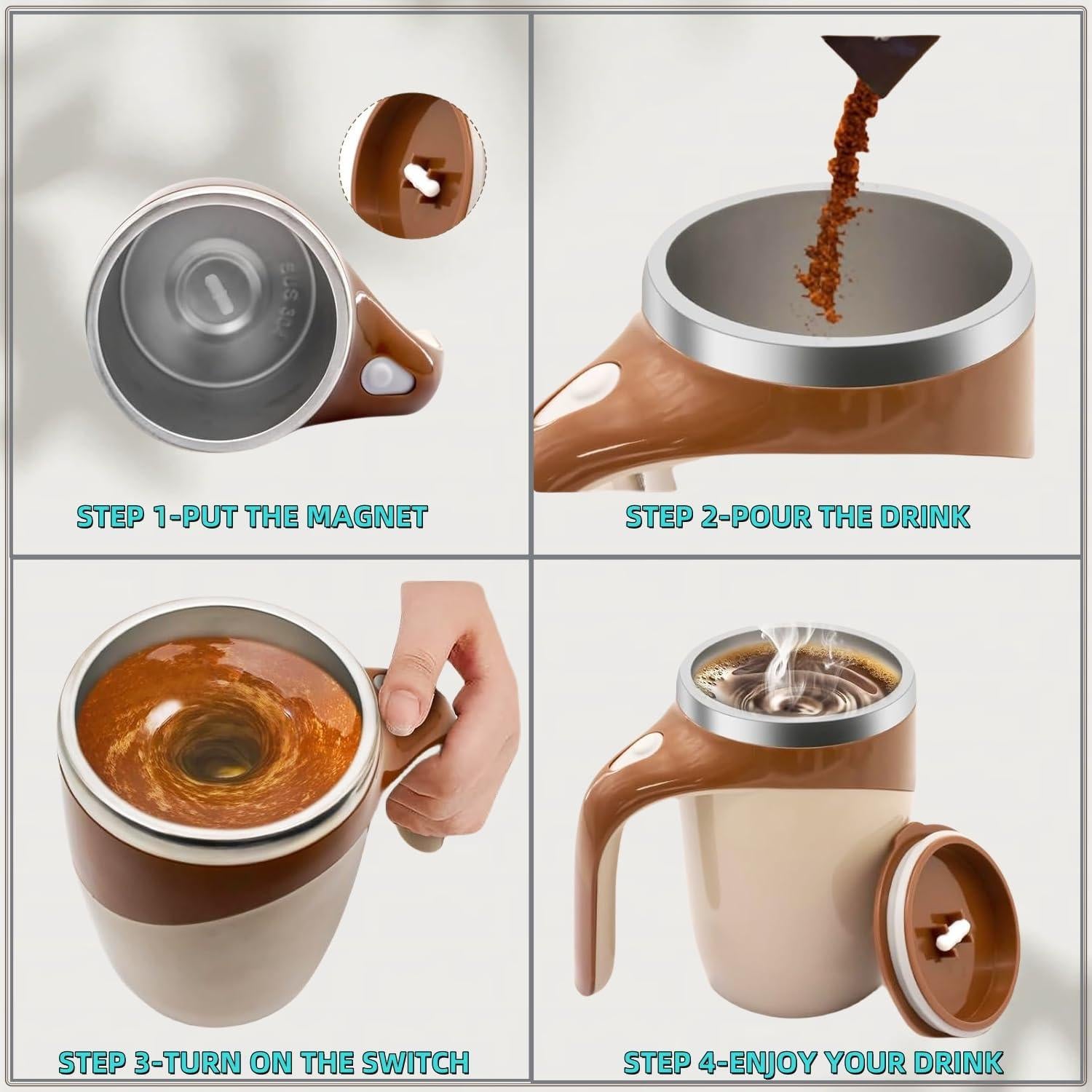 SUS 304

STEP 1-PUT THE MAGNET

STEP 2-POUR THE DRINK

STEP 3-TURN ON THE SWITCH

STEP 4-ENJOY YOUR DRINK