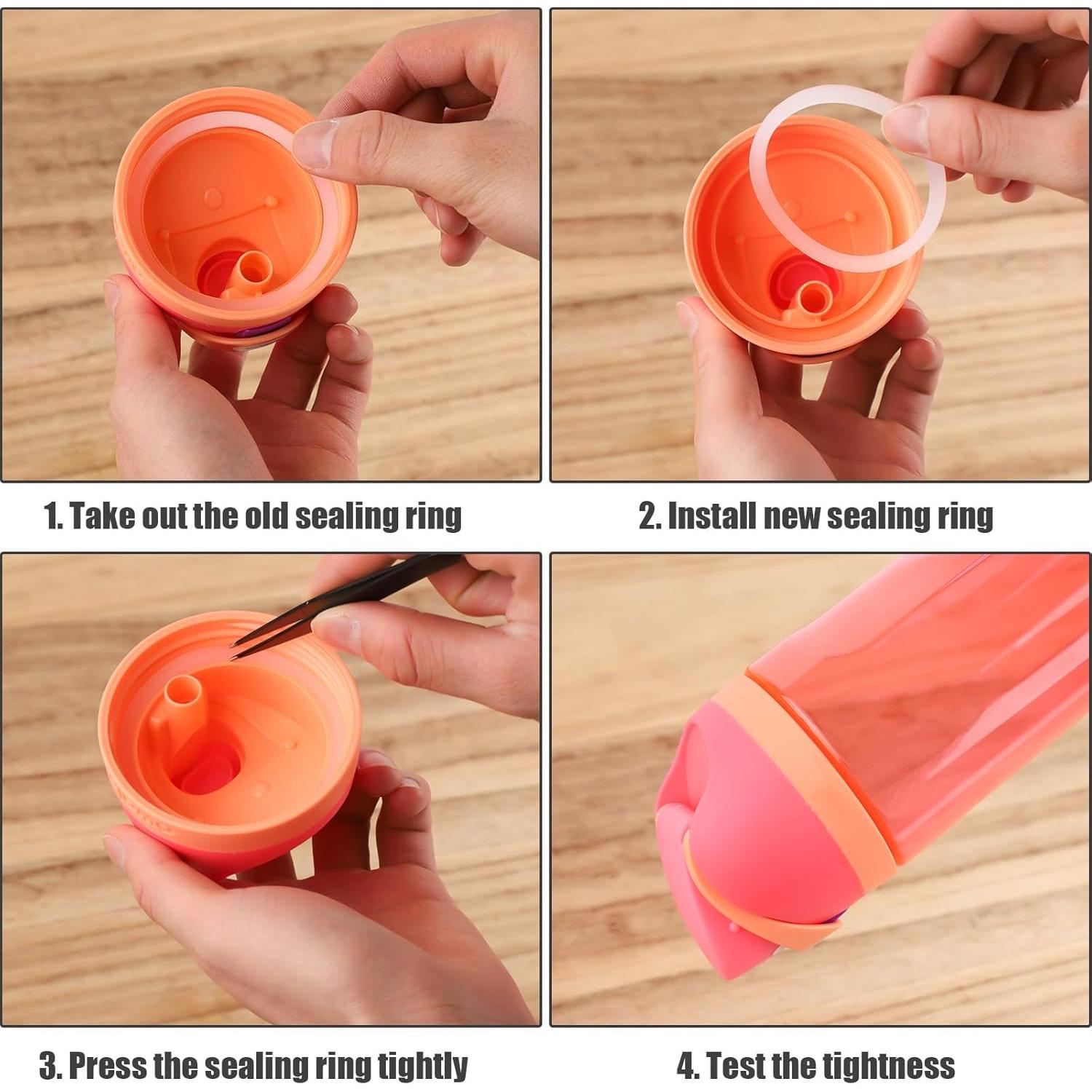 1. Take out the old sealing ring

2. Install new sealing ring

3. Press the sealing ring tightly

4. Test the tightness