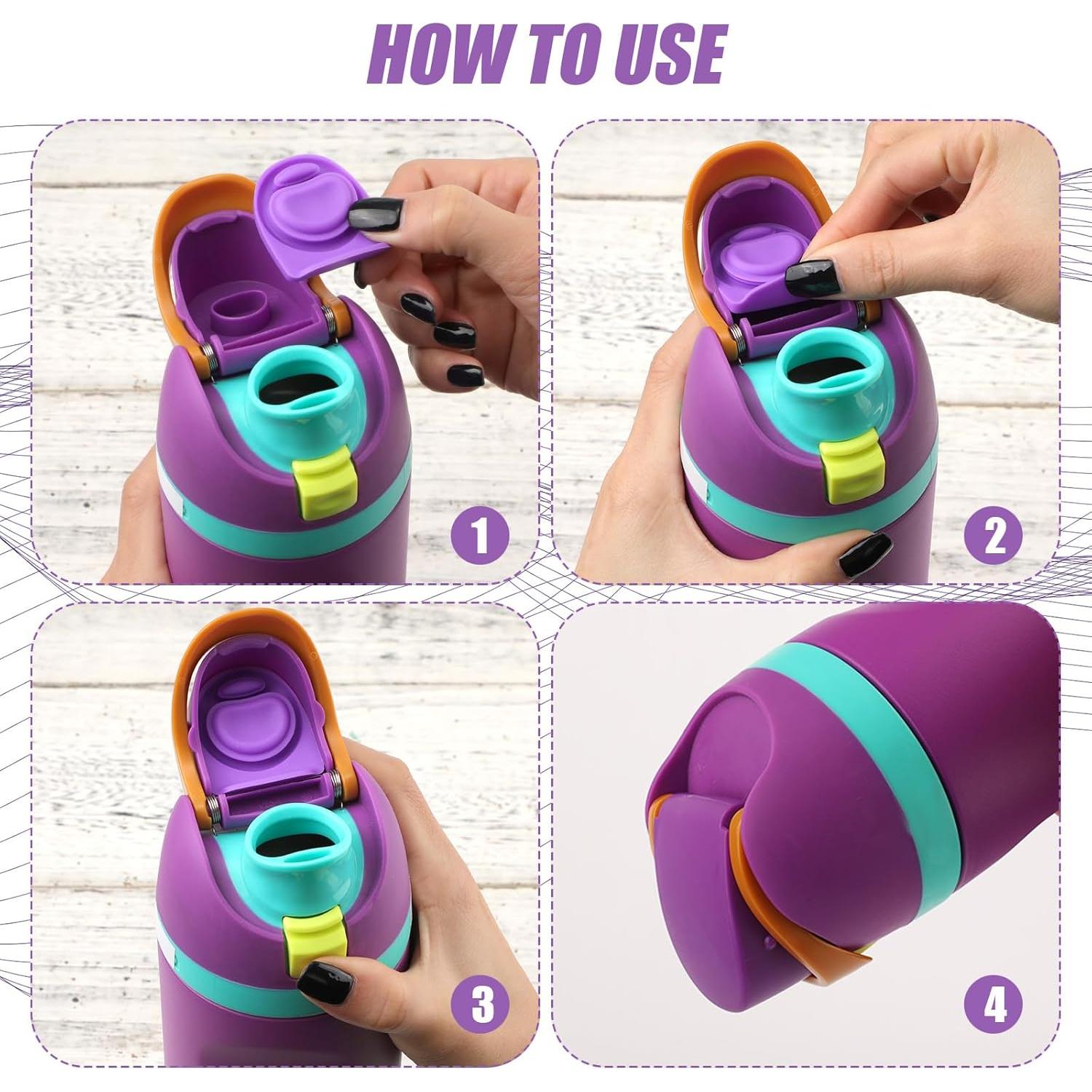 HOW TO USE

1

2

3

4