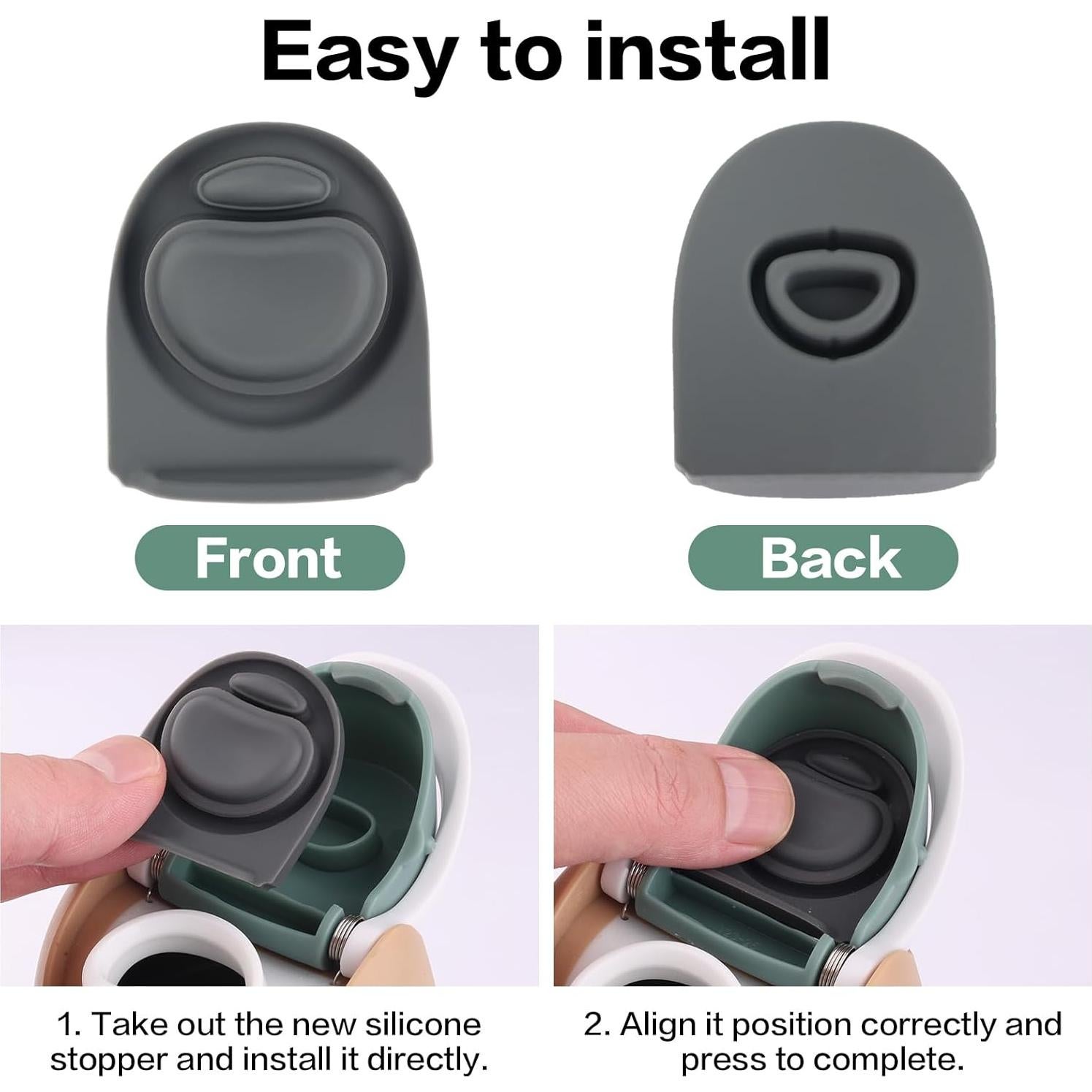 Easy to install

Front

Back

1. Take out the new silicone stopper and install it directly.

2. Align it position correctly and press to complete.