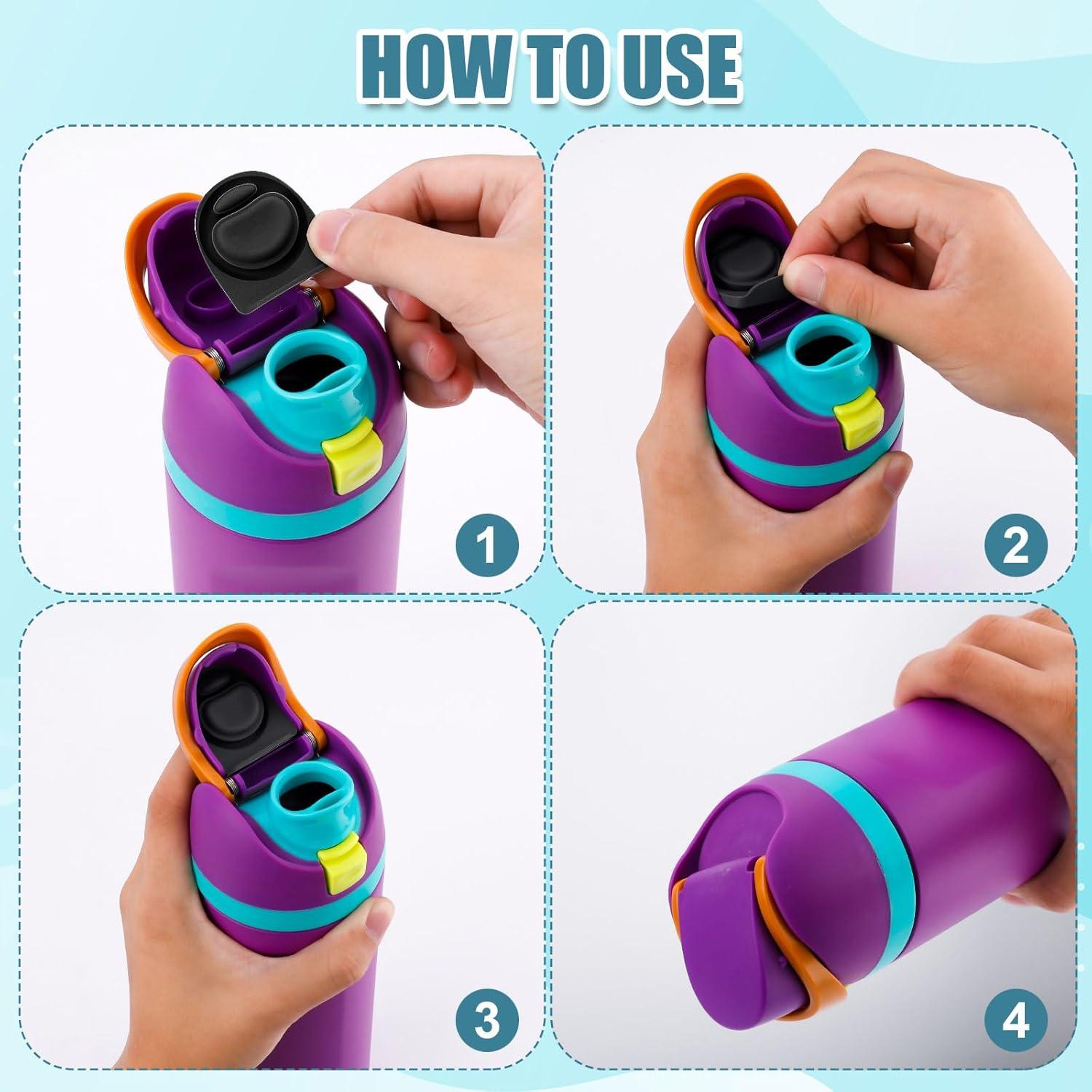 HOW TO USE

1

2

3

4