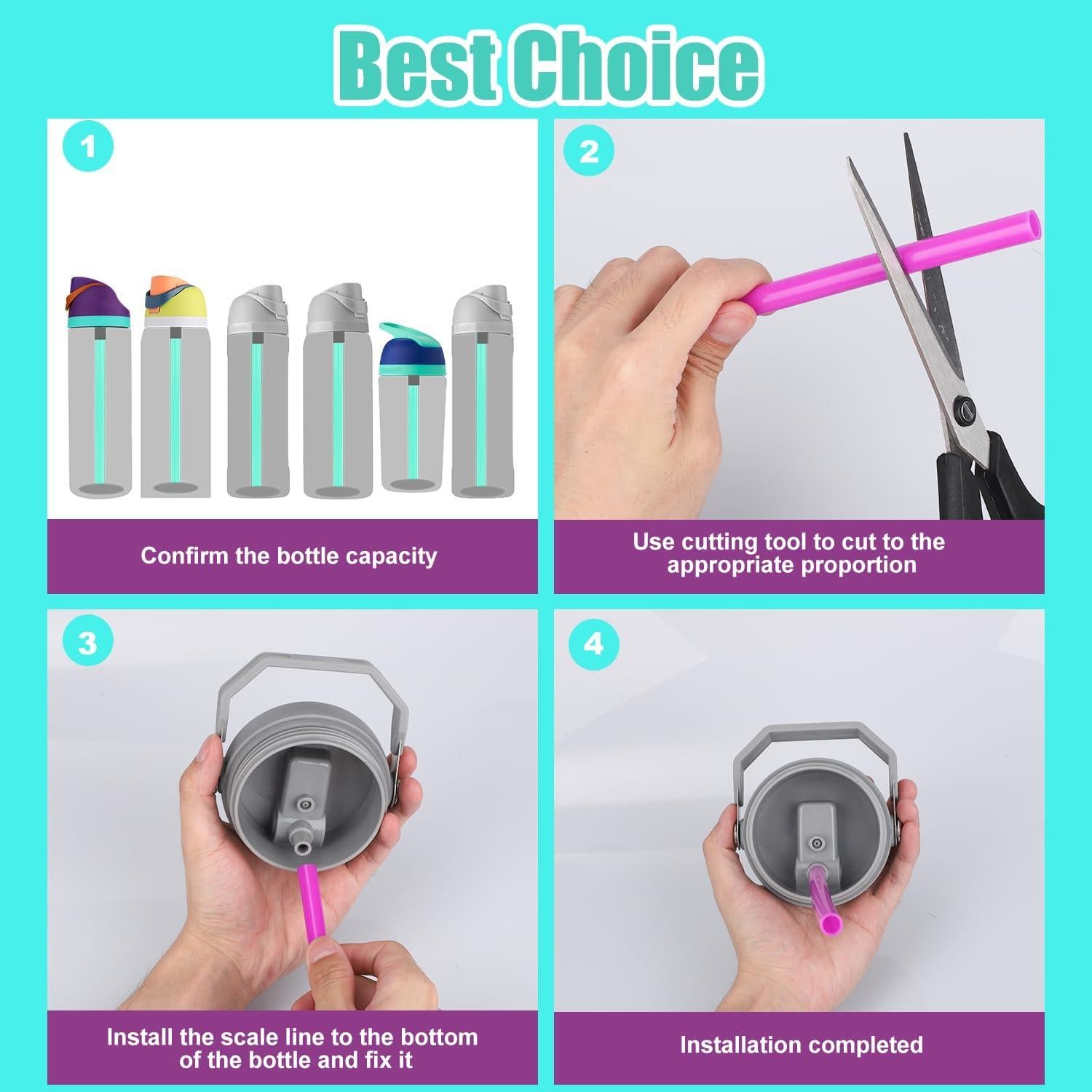 Best Choice

1

Confirm the bottle capacity

2

Use cutting tool to cut to the appropriate proportion

3

Install the scale line to the bottom of the bottle and fix it

4

Installation completed