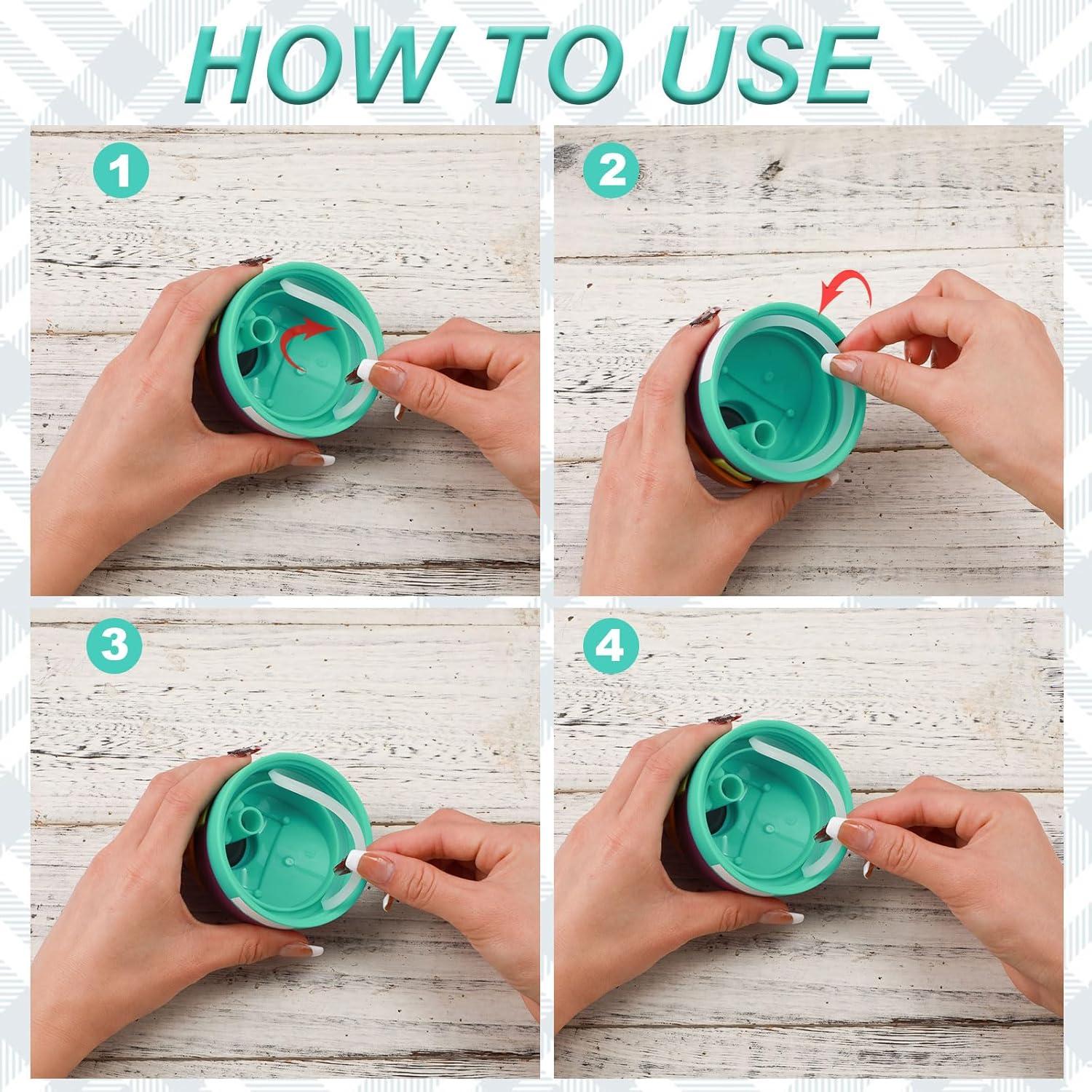 HOW TO USE

1

2

3

4