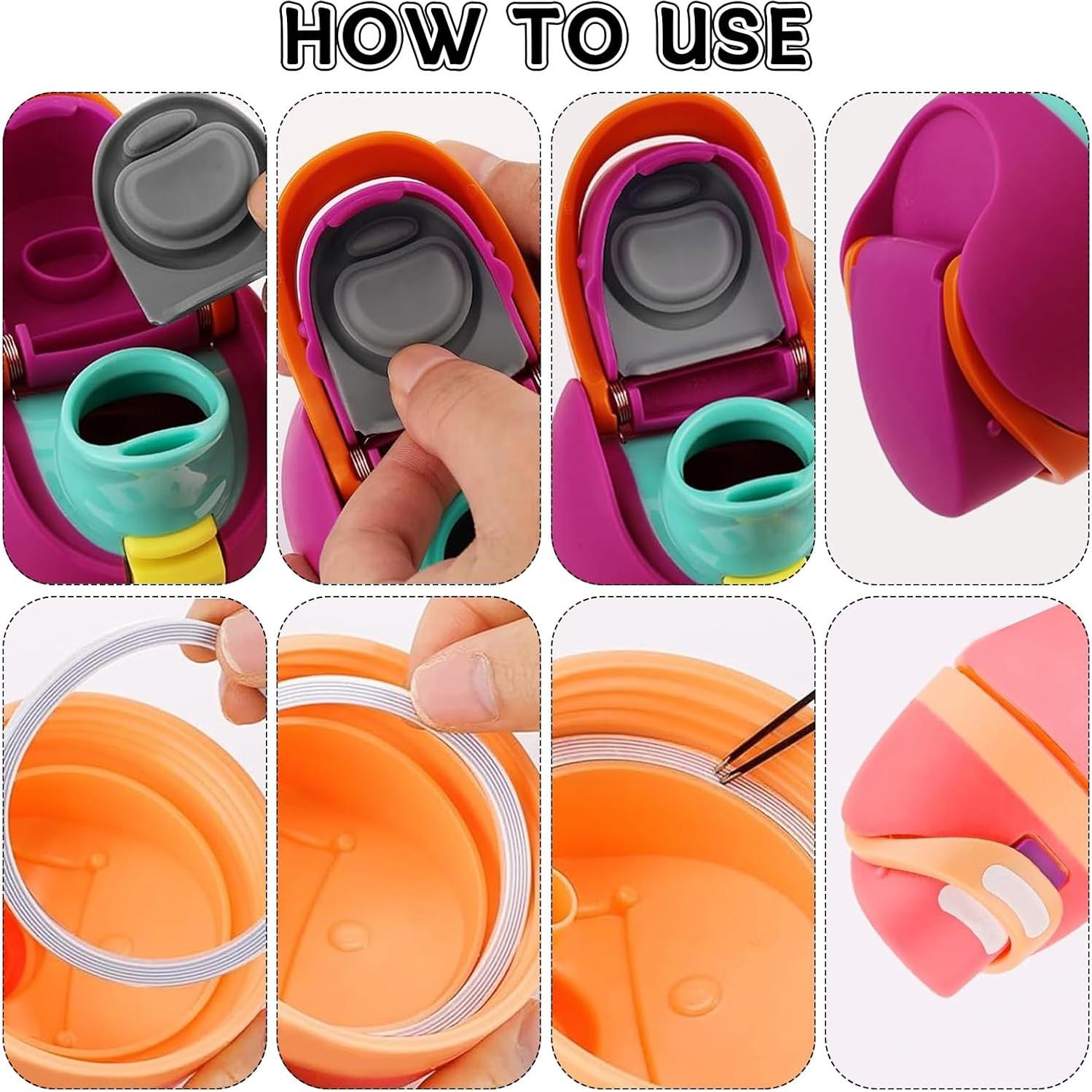 HOW TO USE