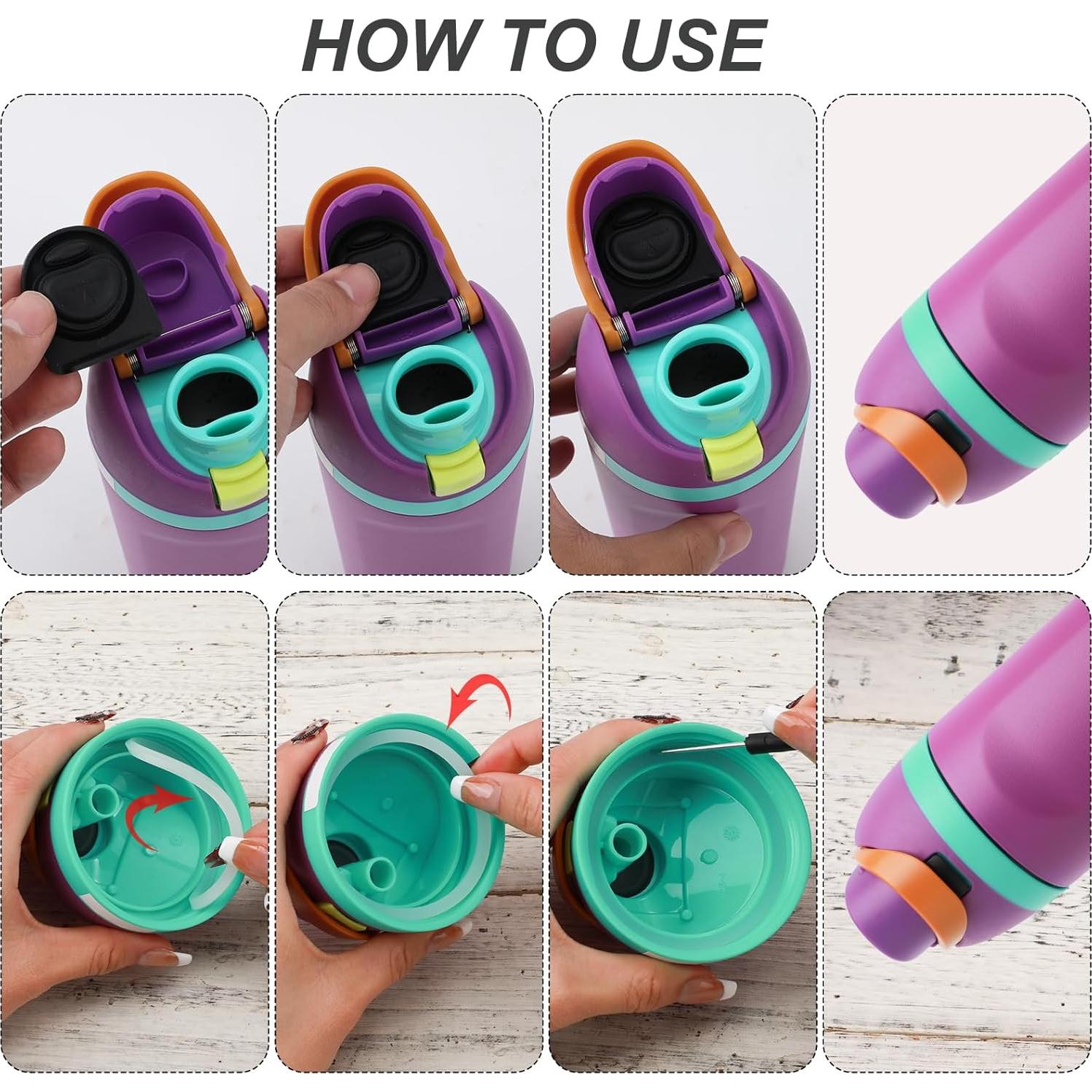 HOW TO USE