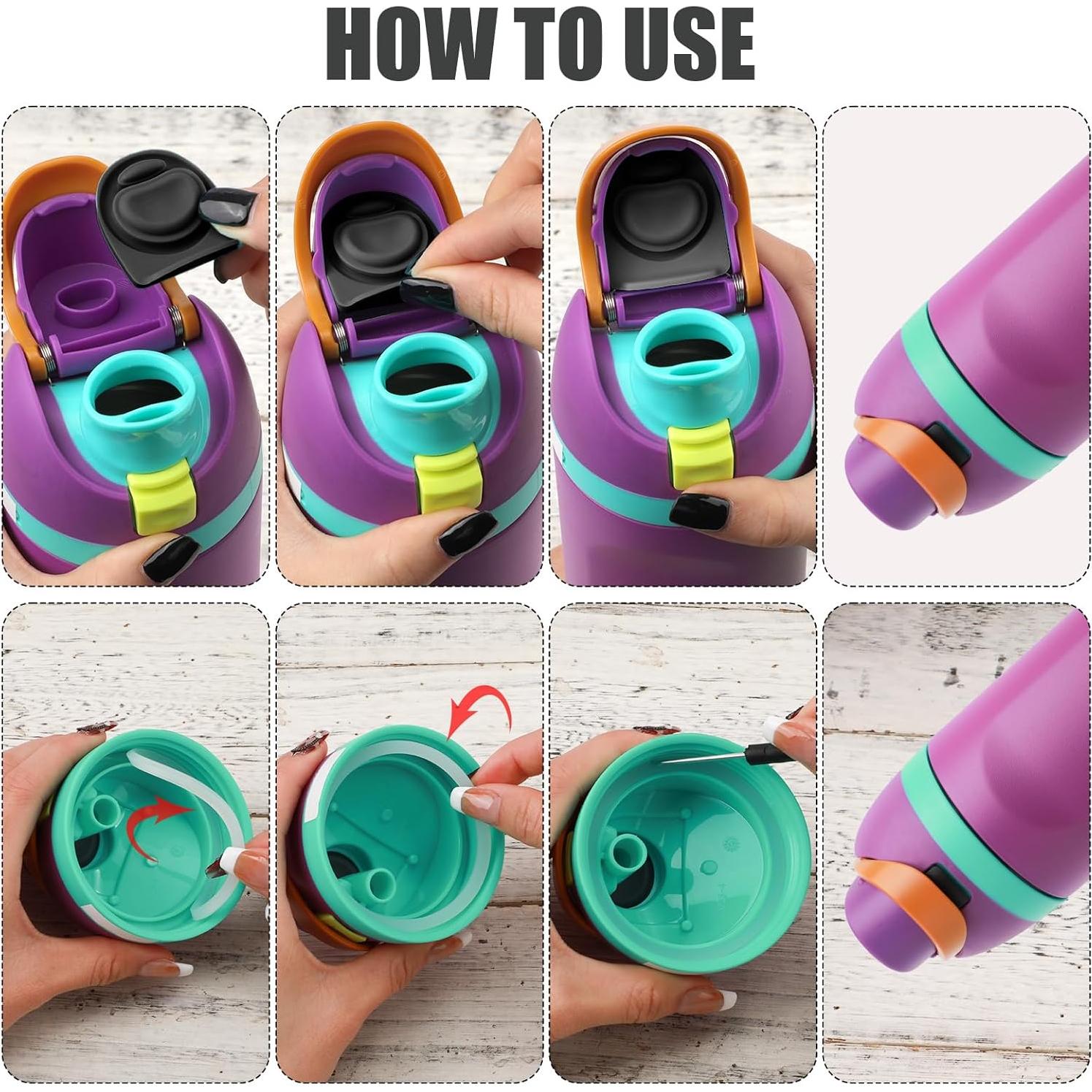 HOW TO USE