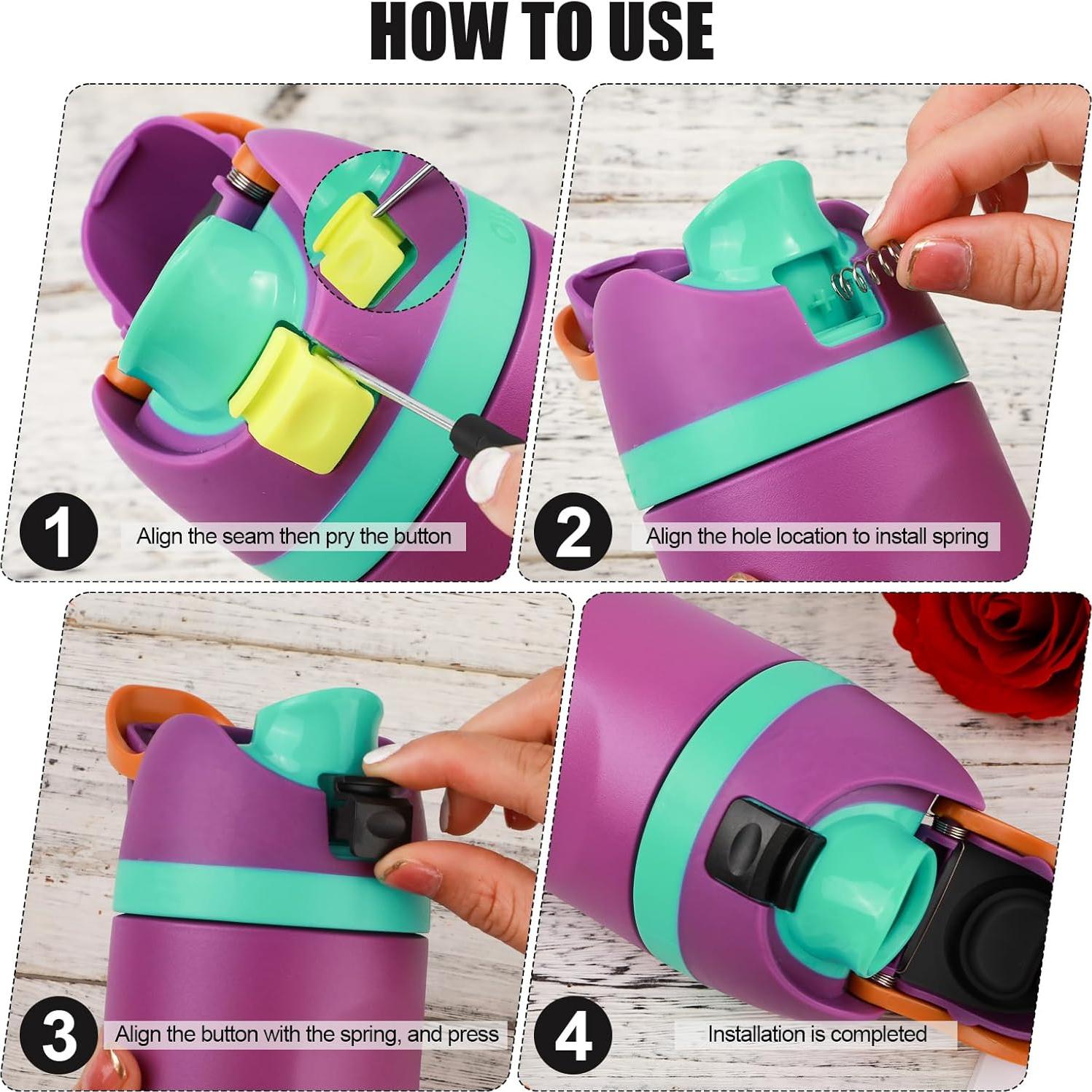 HOW TO USE

1 Align the seam then pry the button

2 Align the hole location to install spring

3 Align the button with the spring, and press

4 Installation is completed