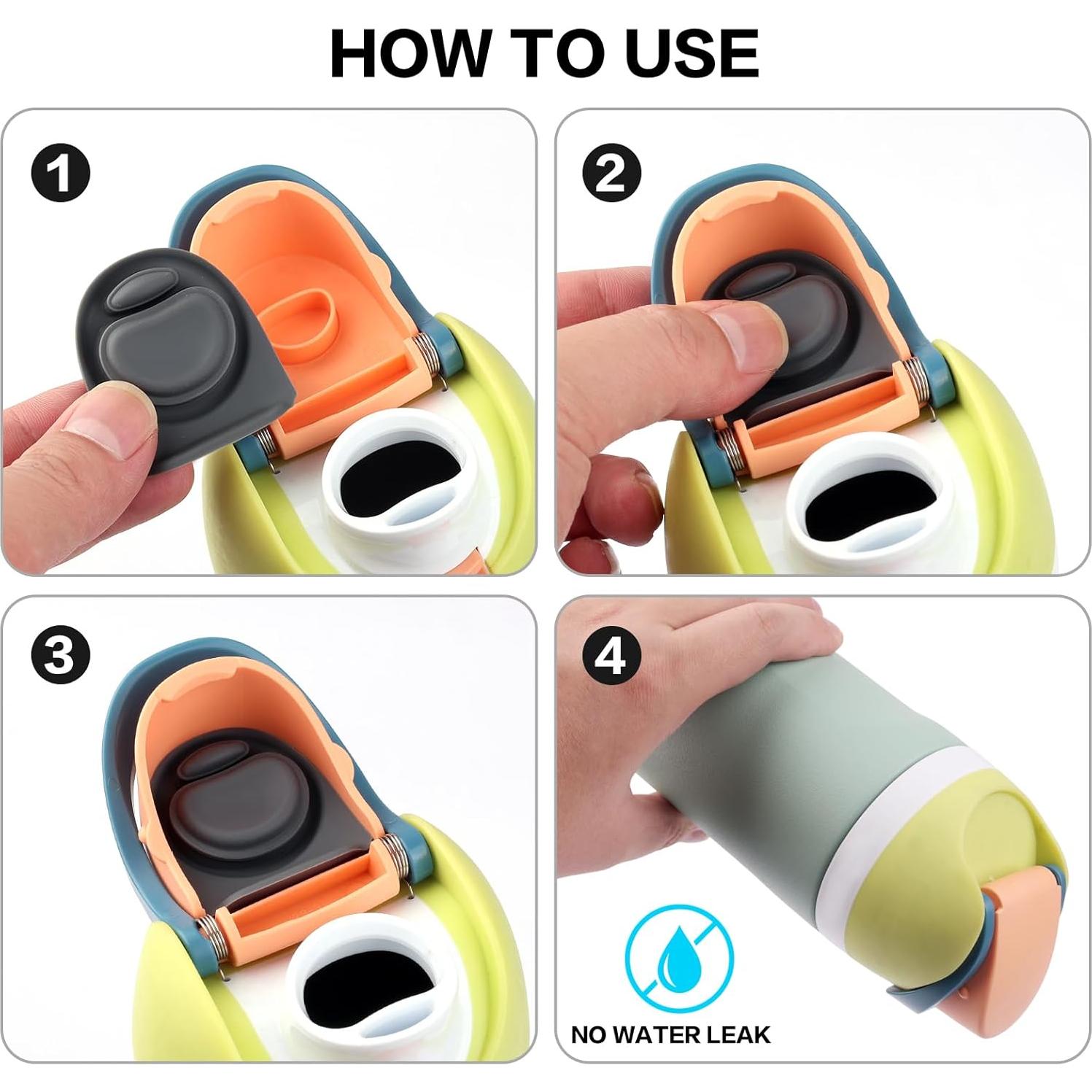 HOW TO USE

1

2

3

4

NO WATER LEAK